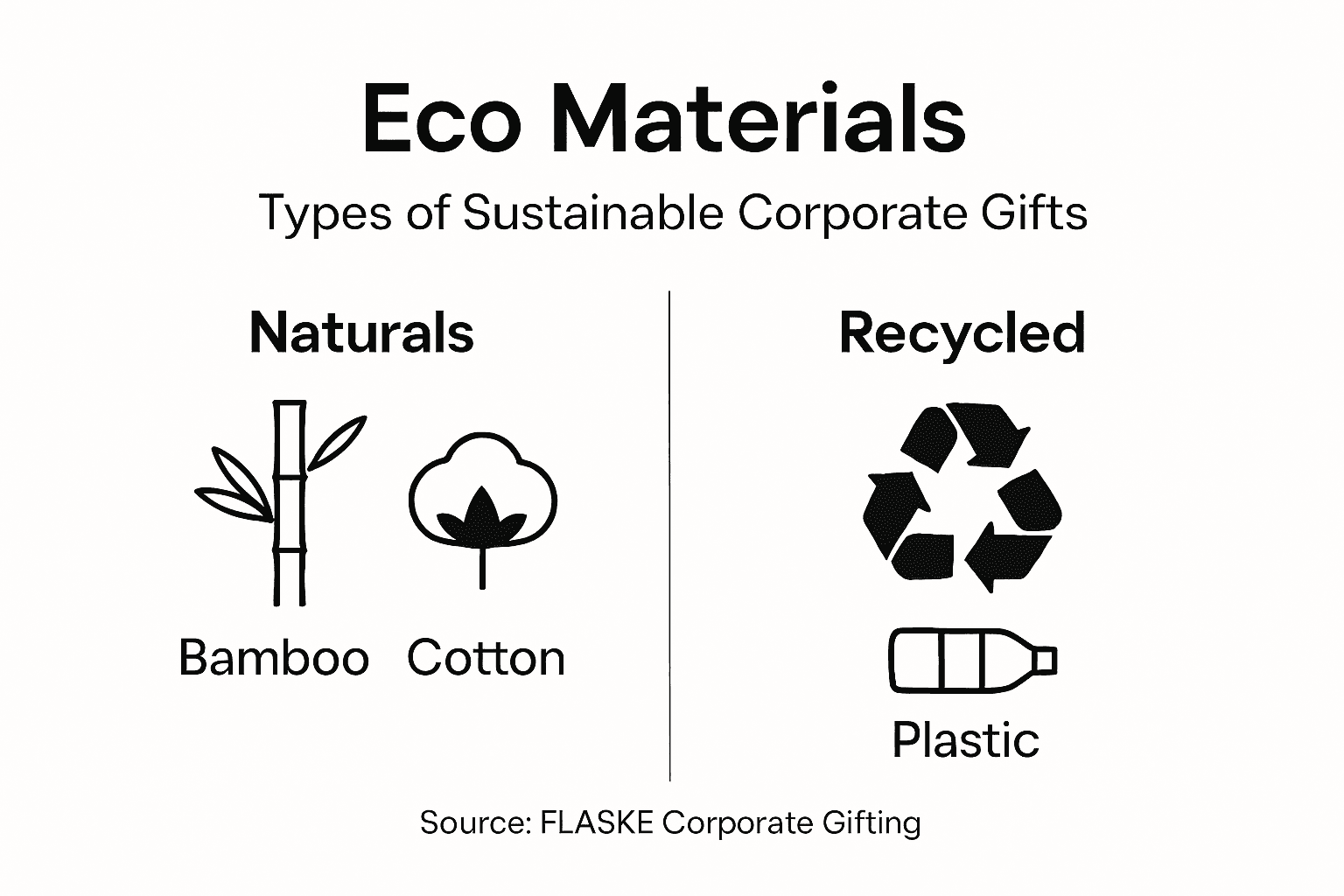 Eco Materials

Types of Sustainable Corporate Gifts

Naturals

Bamboo Cotton

Recycled

Plastic

Source: FLASKE Corporate Gifting