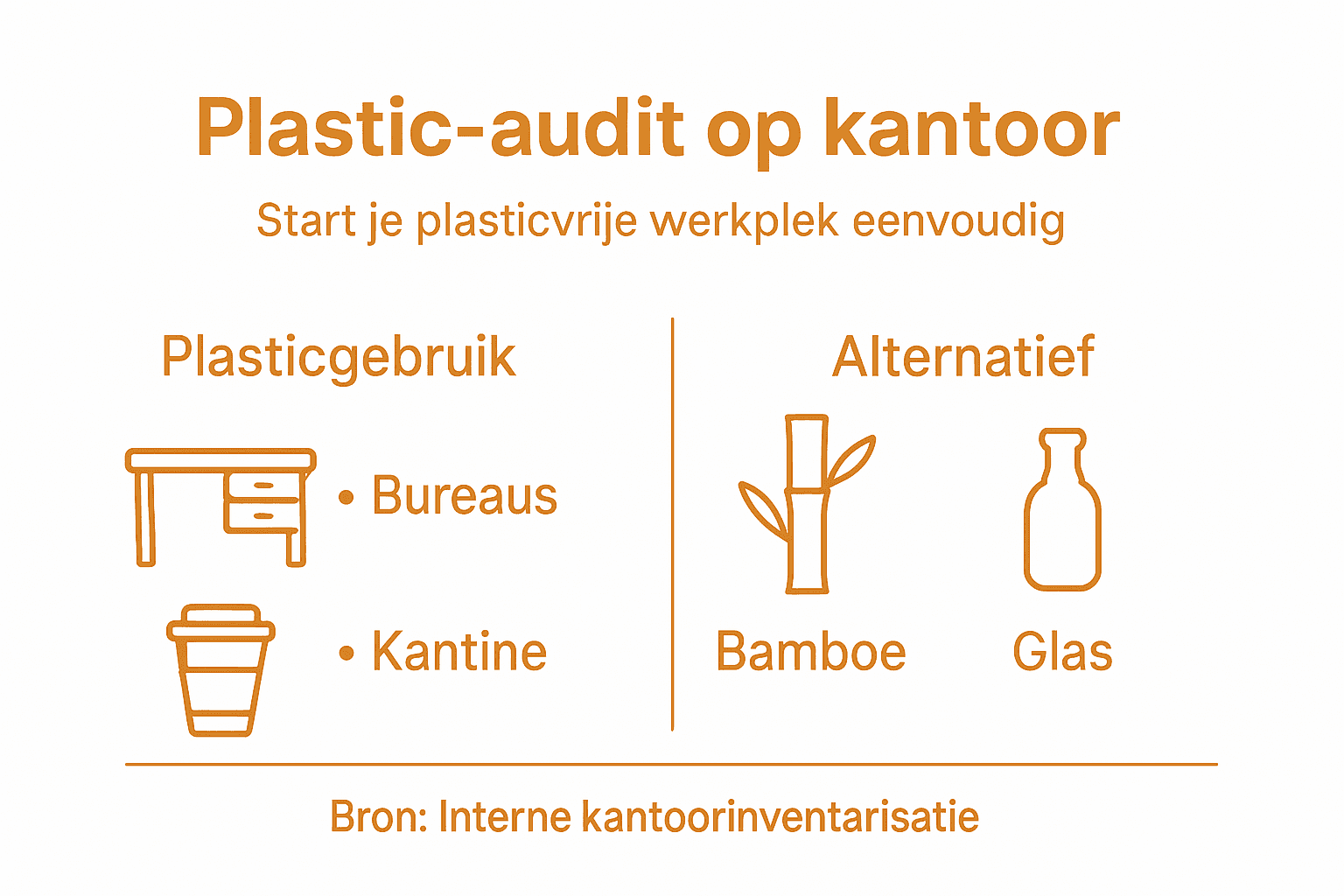 Plastic-audit op kantoor

Start je plasticvrije werkplek eenvoudig

Plasticgebruik

• Bureaus

• Kantine

Alternatief

Bamboe

Glas

Bron: Interne kantoorinventarisatie