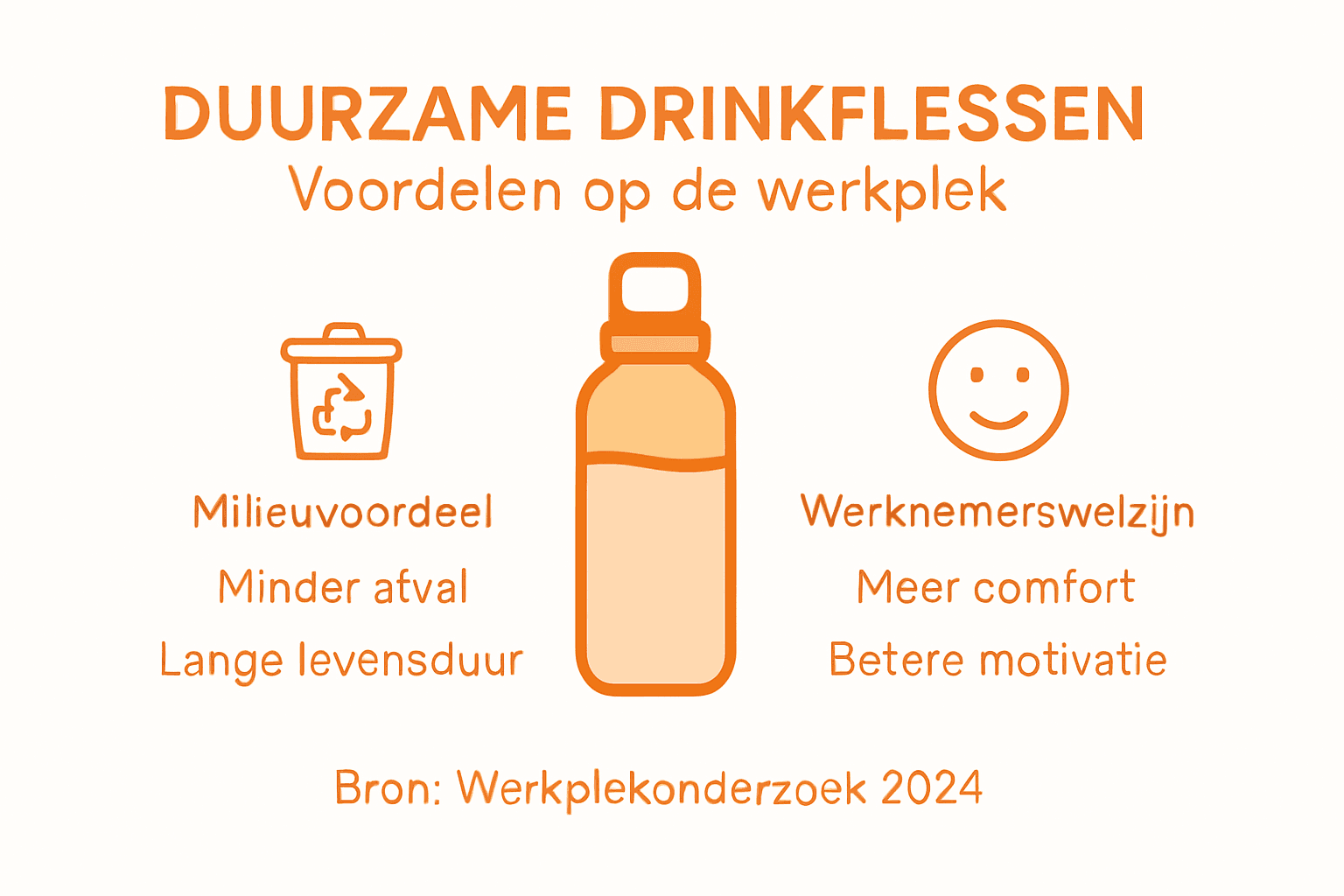 DUURZAME DRINKFLESSEN
Voordelen op de werkplek

Milieuvoordeel
Minder afval
Lange levensduur

Werknemerswelzijn
Meer comfort
Betere motivatie

Bron: Werkplekonderzoek 2024