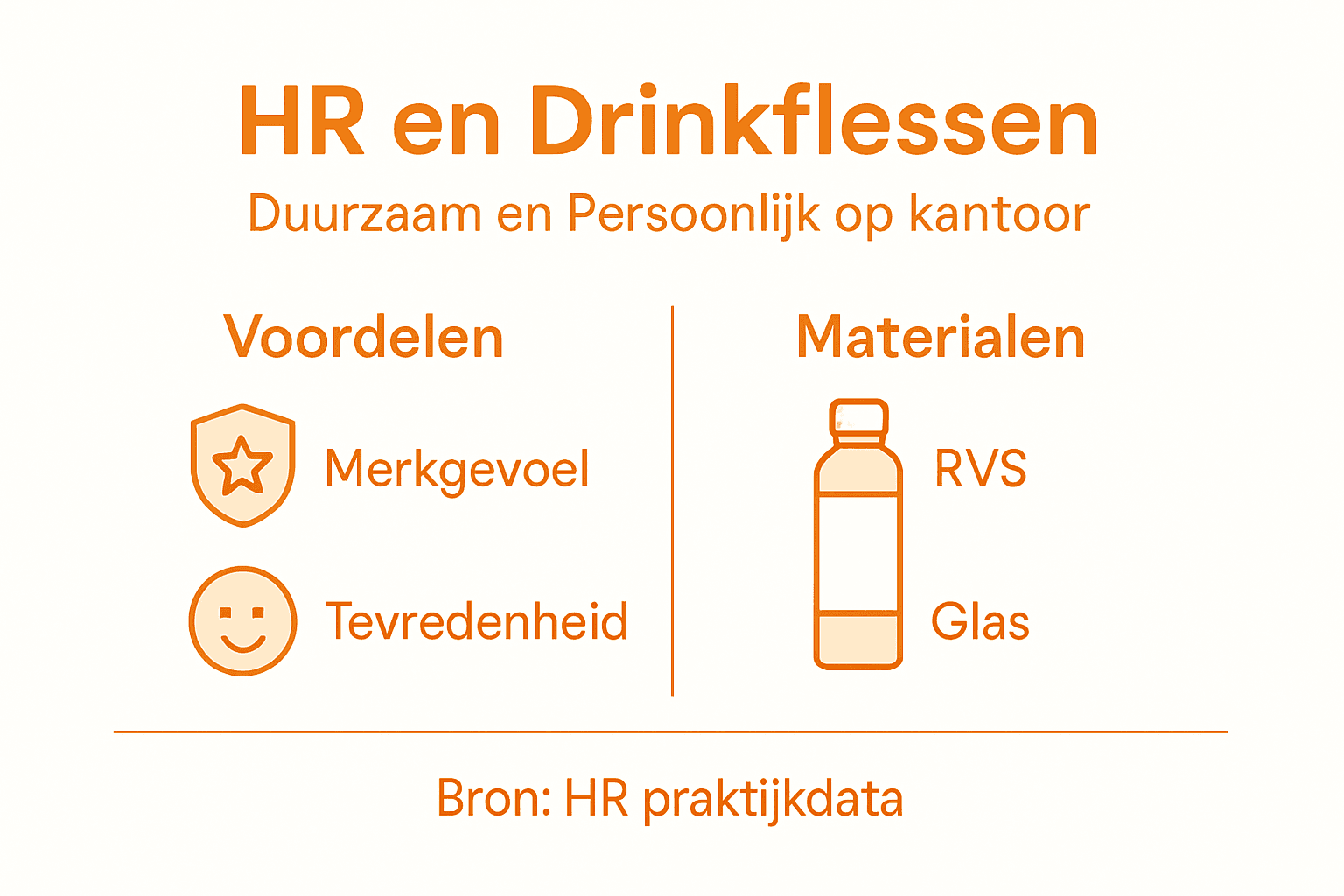 HR en Drinkflessen

Duurzaam en Persoonlijk op kantoor

Voordelen

Merkgevoel

Tevredenheid

Materialen

RVS

Glas

Bron: HR praktijkdata