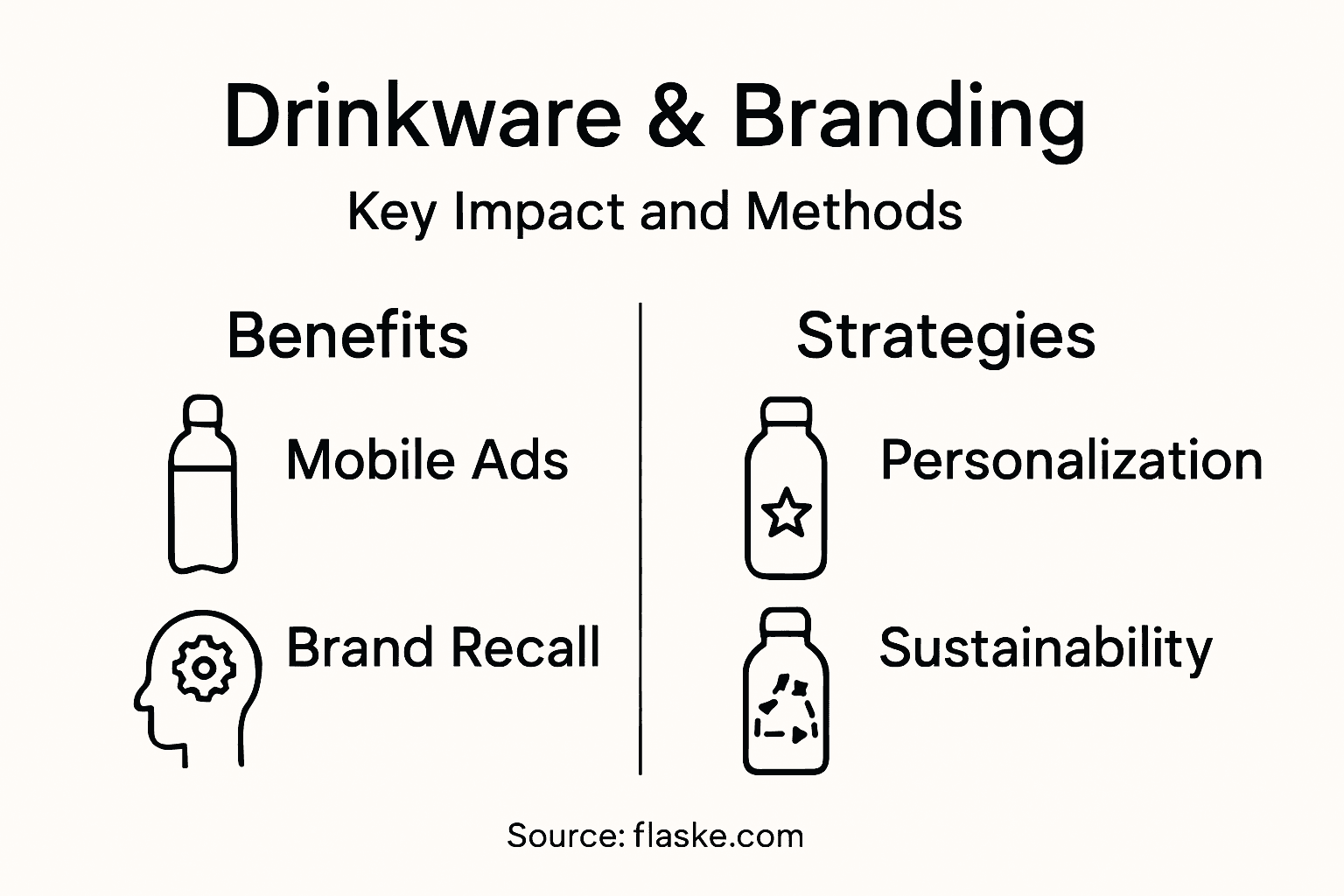 Drinkware & Branding

Key Impact and Methods

Benefits

Mobile Ads

Brand Recall

Strategies

Personalization

Sustainability

Source: flaske.com