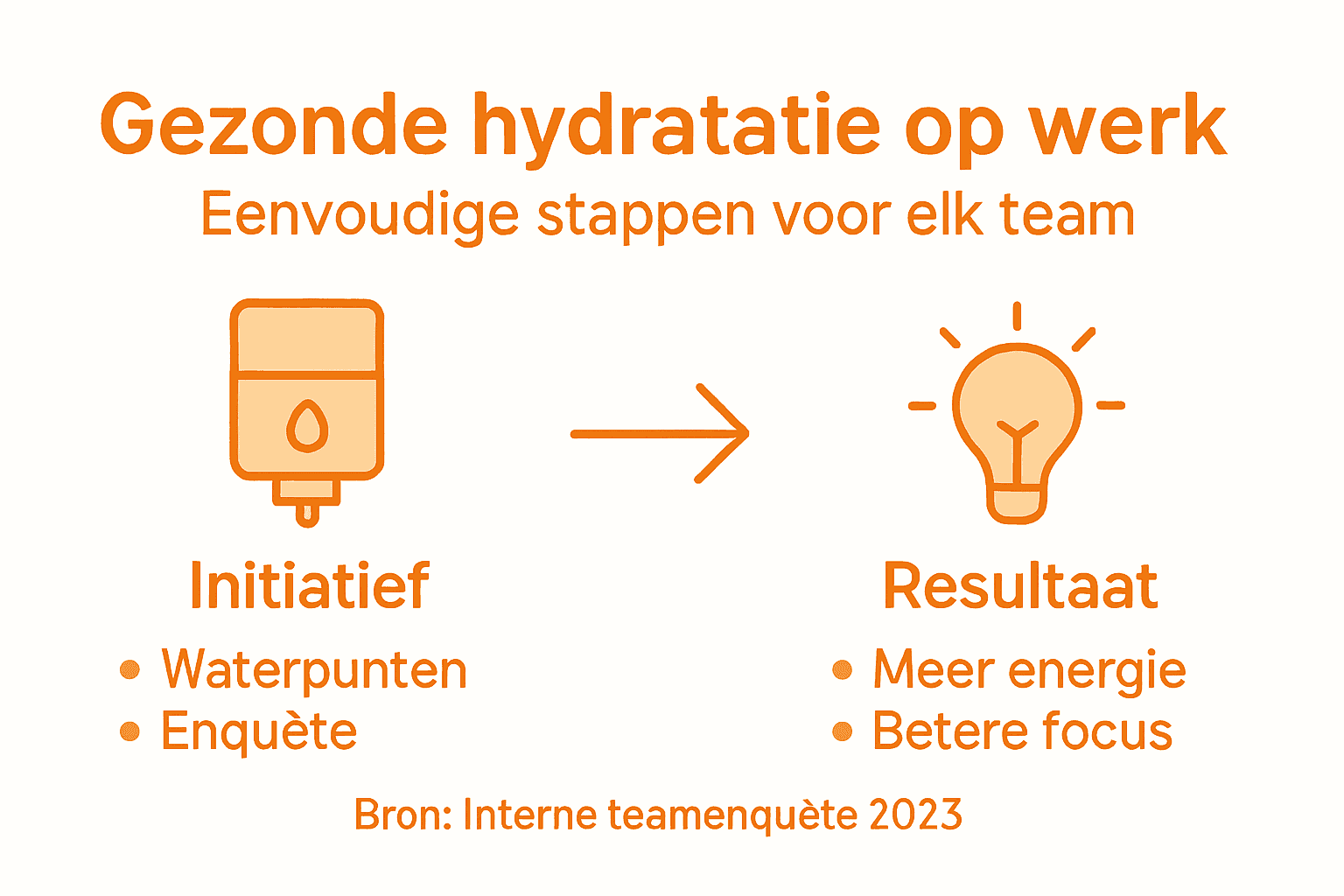 Gezonde hydratatie op werk
Eenvoudige stappen voor elk team

Initiatief
• Waterpunten
• Enquète

Resultaat
• Meer energie
• Betere focus

Bron: Interne teamenquète 2023