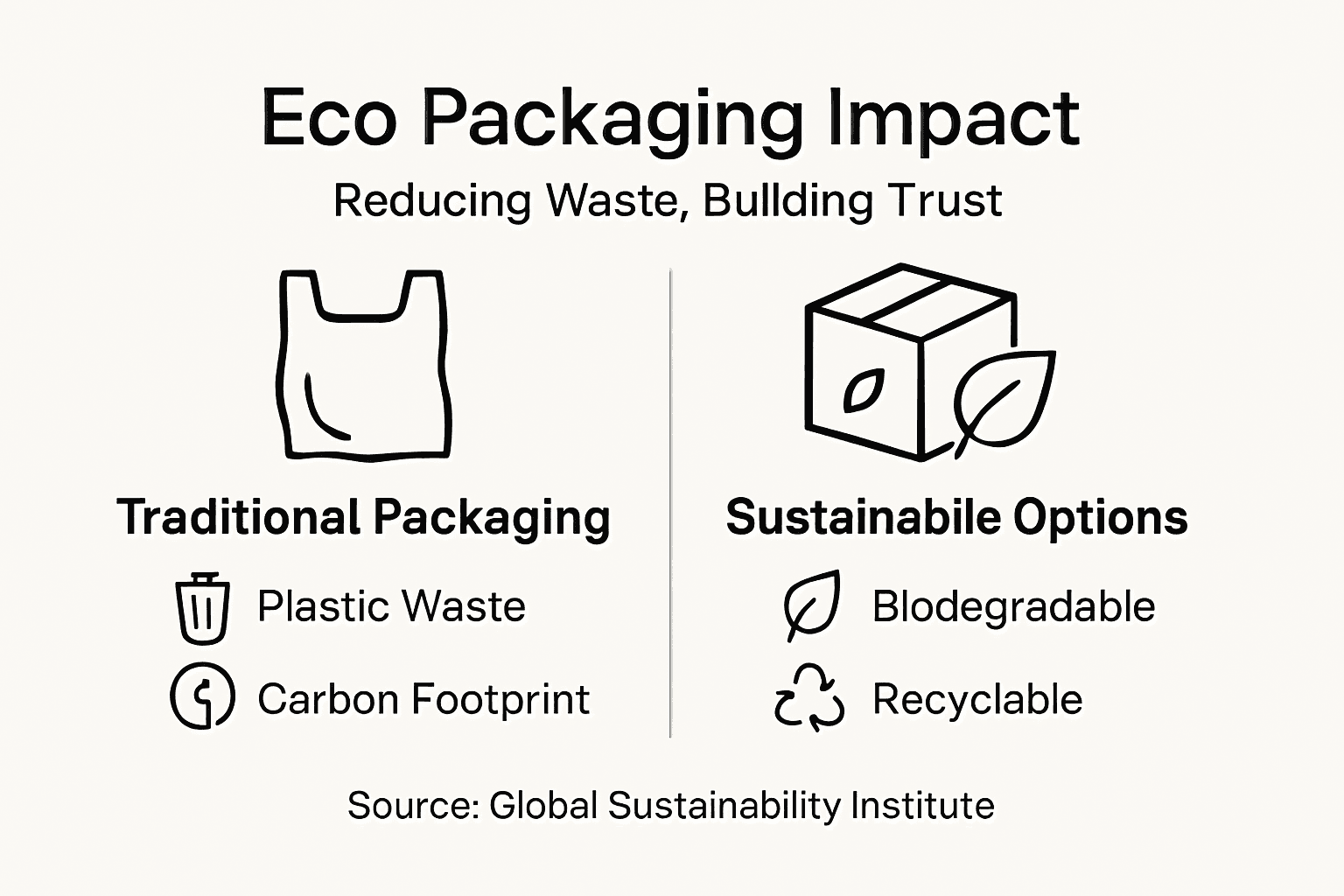 Eco Packaging Impact

Reducing Waste, Bullding Trust

Traditional Packaging

Plastic Waste

Carbon Footprint

Sustainabile Options

Blodegradable

Recyclable

Source: Global Sustainability Institute