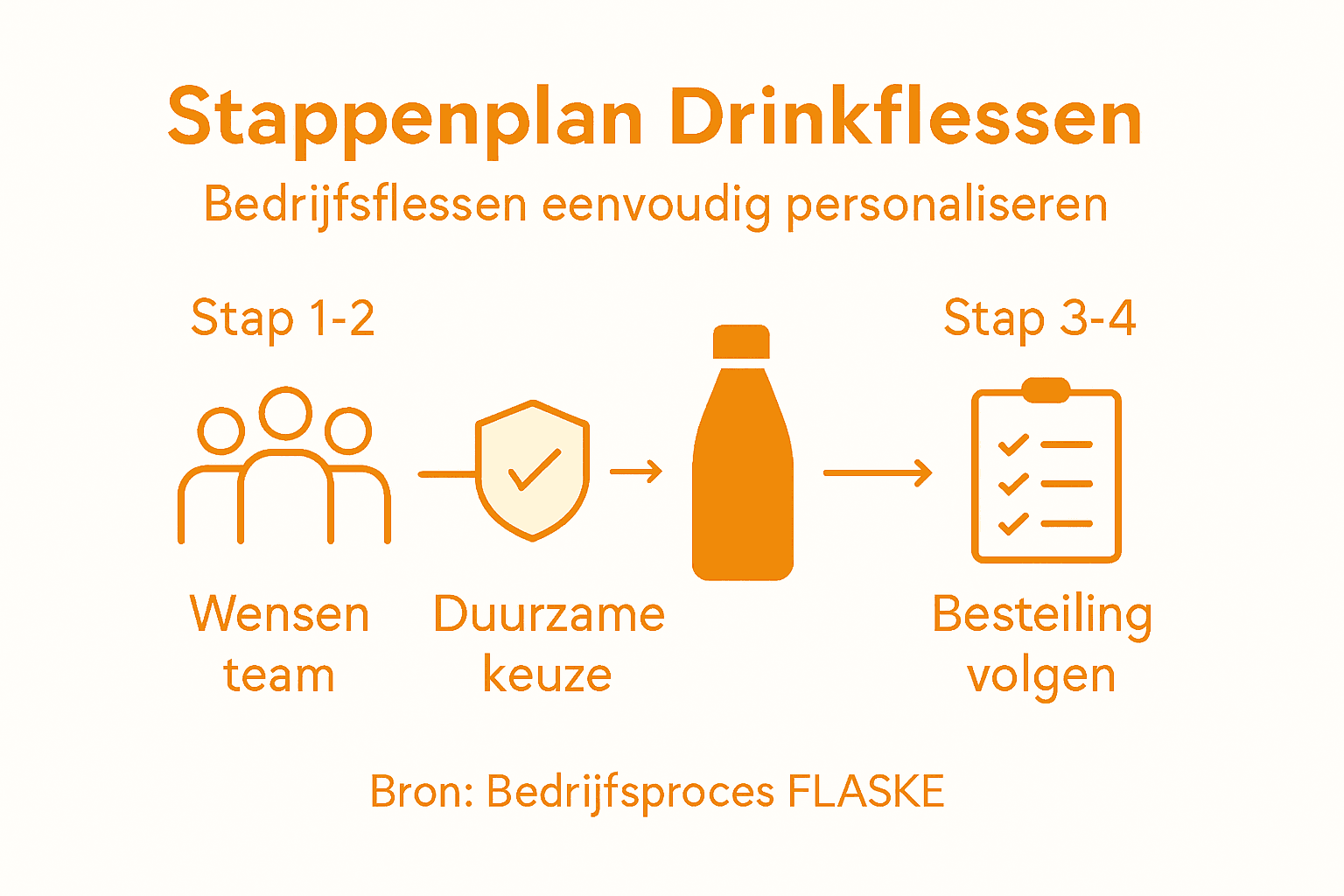 Stappenplan Drinkflessen
Bedrijfsflessen eenvoudig personaliseren

Stap 1-2

Stap 3-4

Wensen team

Duurzame keuze

Besteiling volgen

Bron: Bedrijfsproces FLASKE