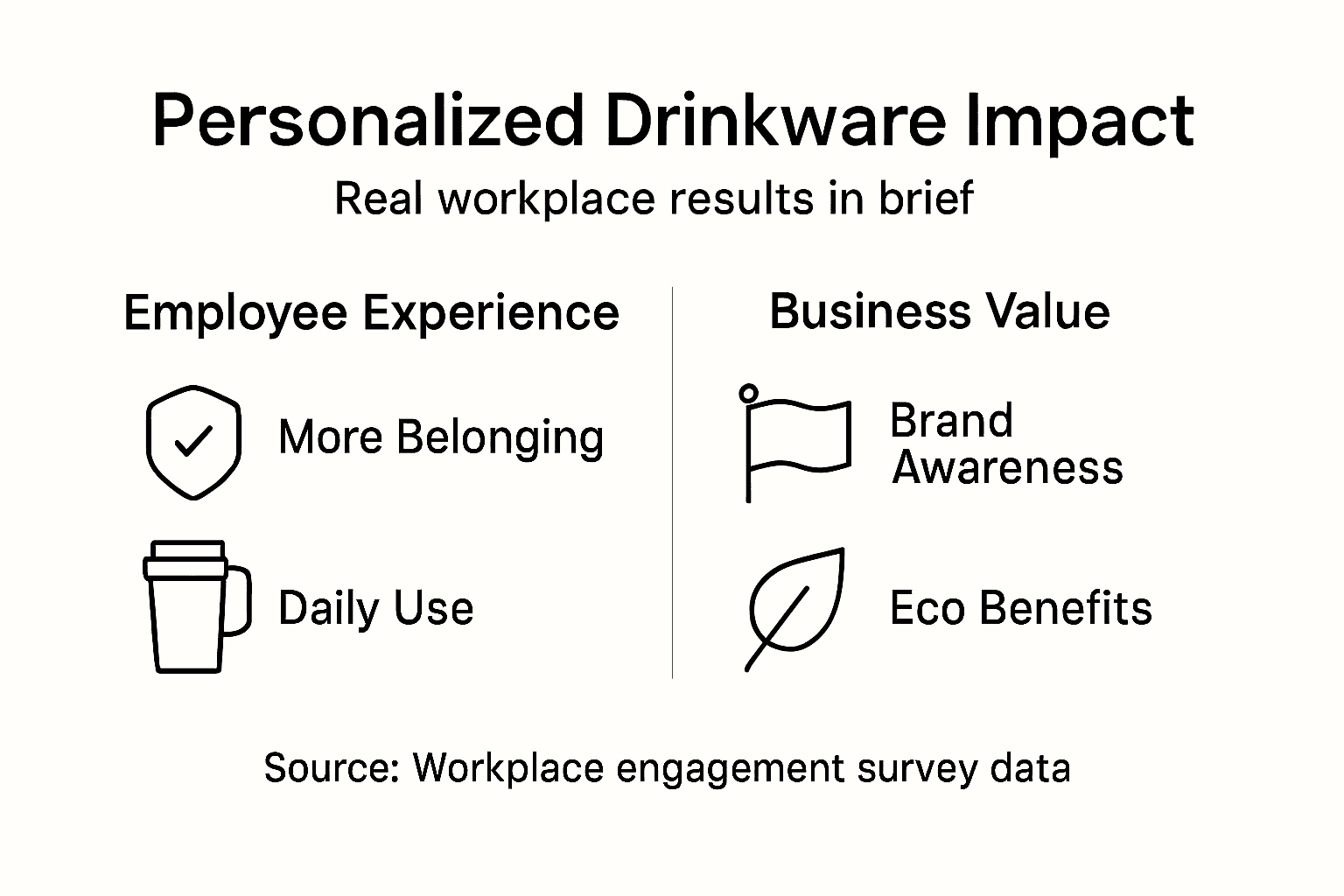 Personalized Drinkware Impact

Real workplace results in brief

Employee Experience

More Belonging

Daily Use

Business Value

Brand Awareness

Eco Benefits

Source: Workplace engagement survey data