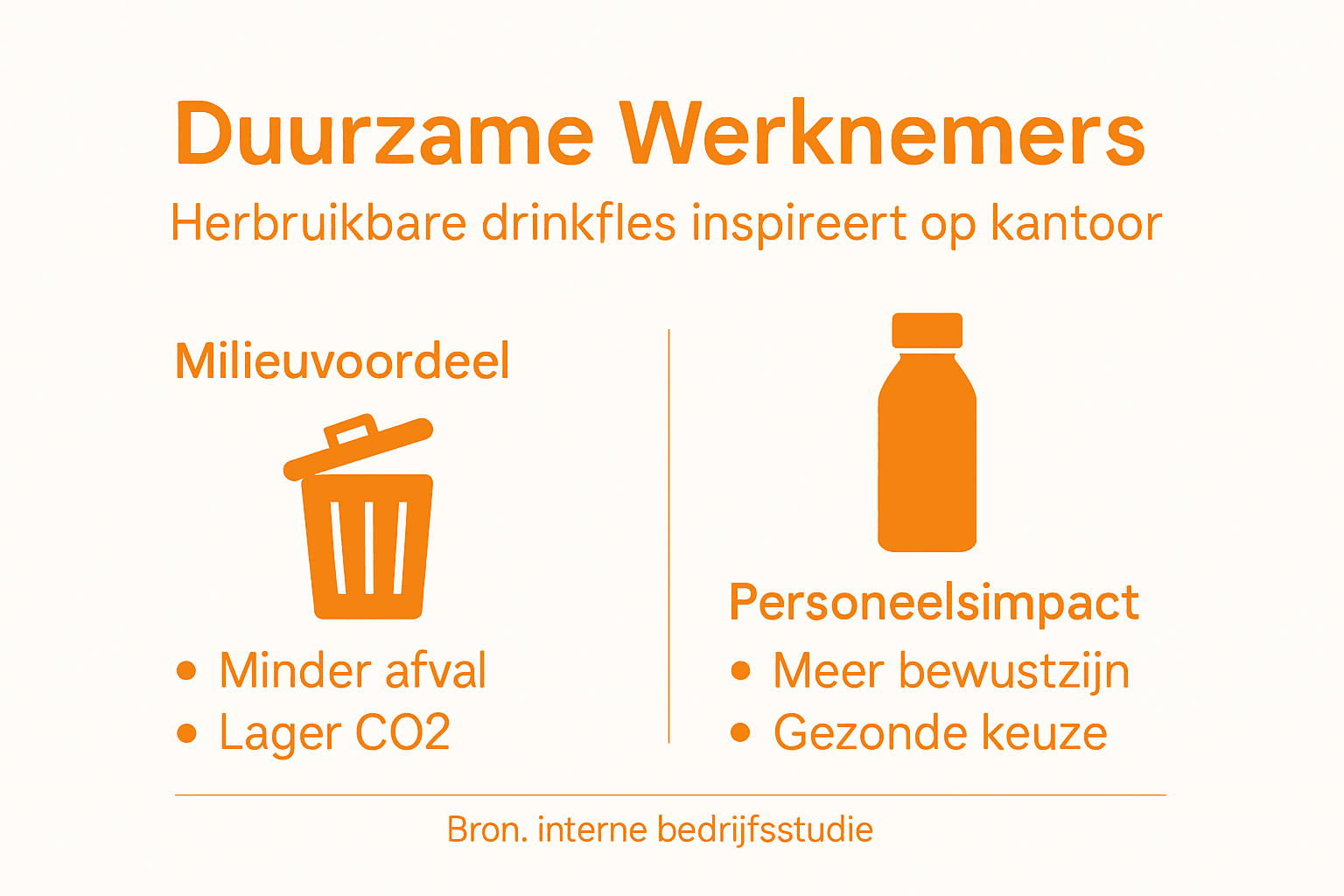 Duurzame Werknemers

Herbruikbare drinkfles inspireert op kantoor

Milieuvoordeel

• Minder afval
• Lager CO2

Personeelsimpact

• Meer bewustzijn
• Gezonde keuze

Bron. interne bedrijfsstudie