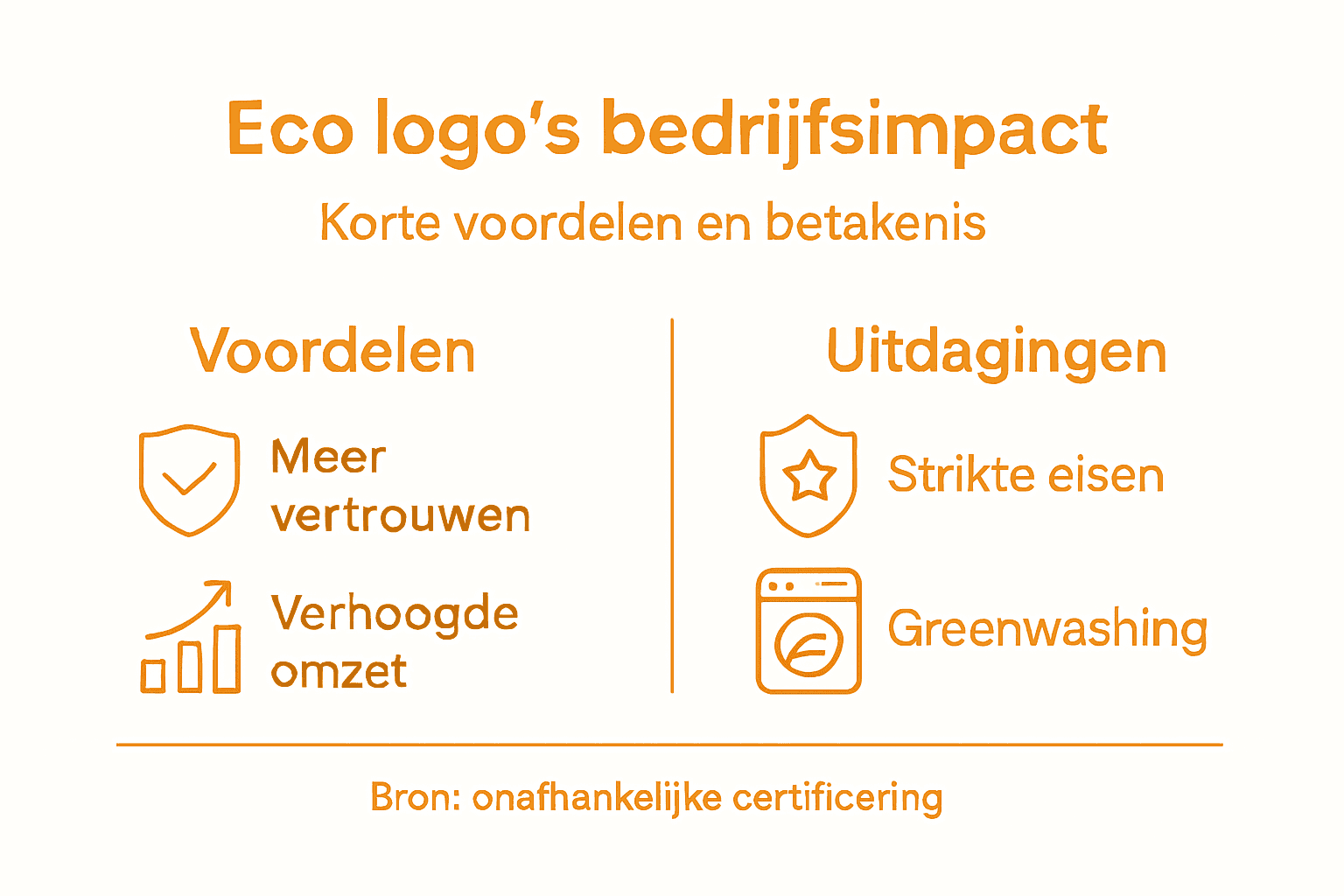 Eco logo's bedrijfsimpact

Korte voordelen en betakenis

Voordelen

Meer vertrouwen

Verhoogde omzet

Uitdagingen

Strikte eisen

Greenwashing

Bron: onafhankelijke certificering