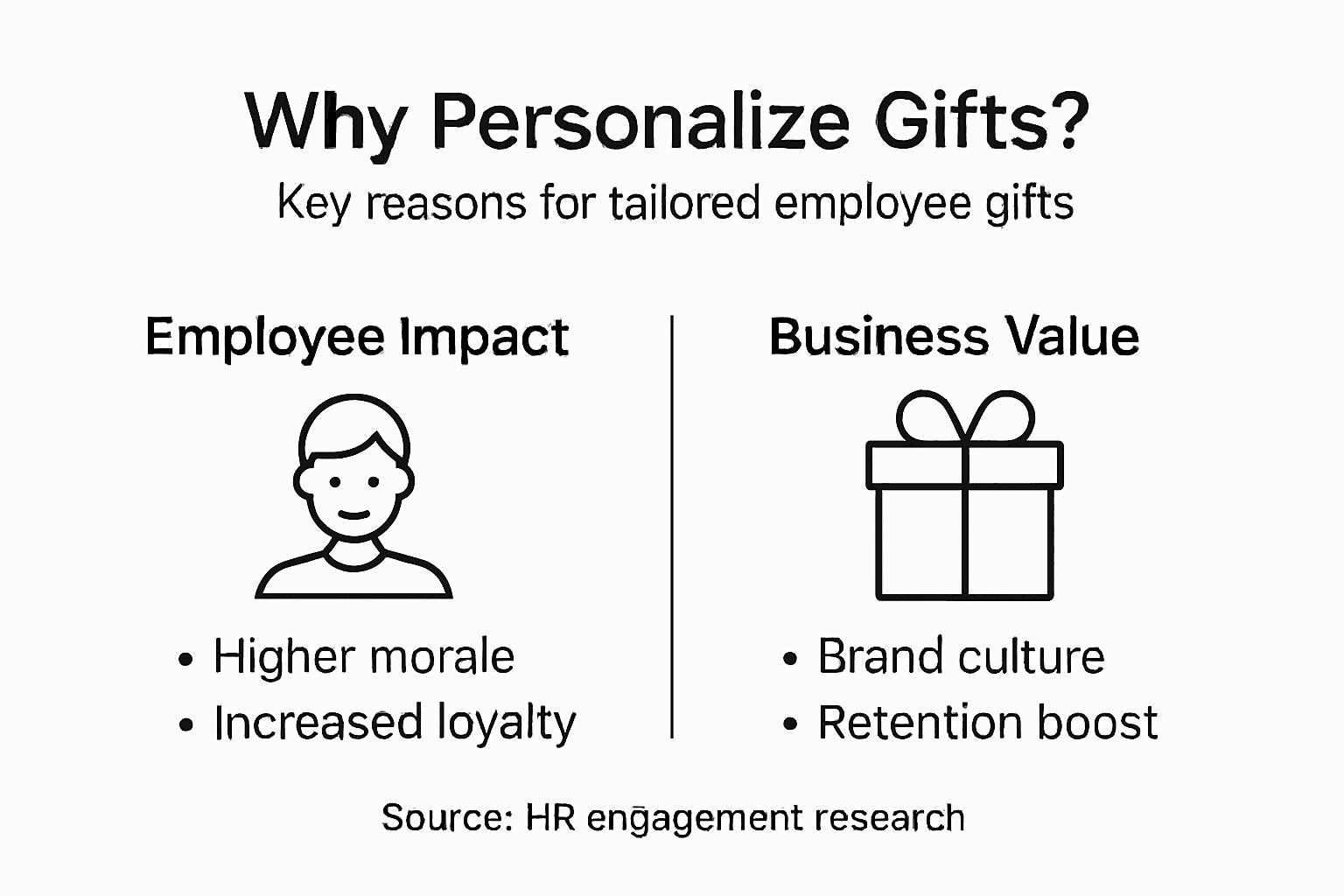 Why Personalize Gifts?
Key reasons for tailored employee gifts

Employee Impact

• Higher morale
• Increased loyalty

Business Value

• Brand culture
• Retention boost

Source: HR engagement research