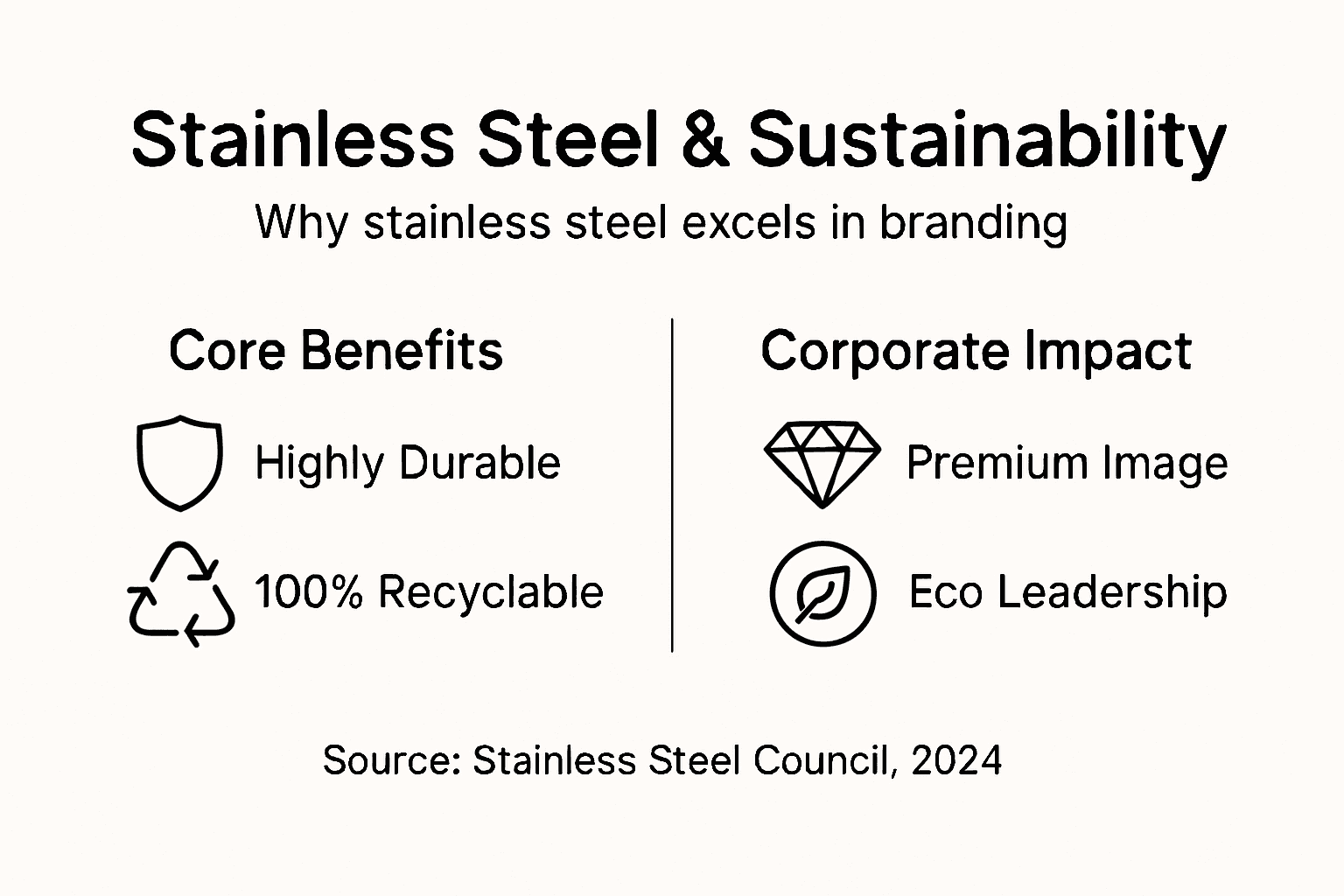 Stainless Steel & Sustainability

Why stainless steel excels in branding

Core Benefits

Highly Durable

100% Recyclable

Corporate Impact

Premium Image

Eco Leadership

Source: Stainless Steel Council, 2024