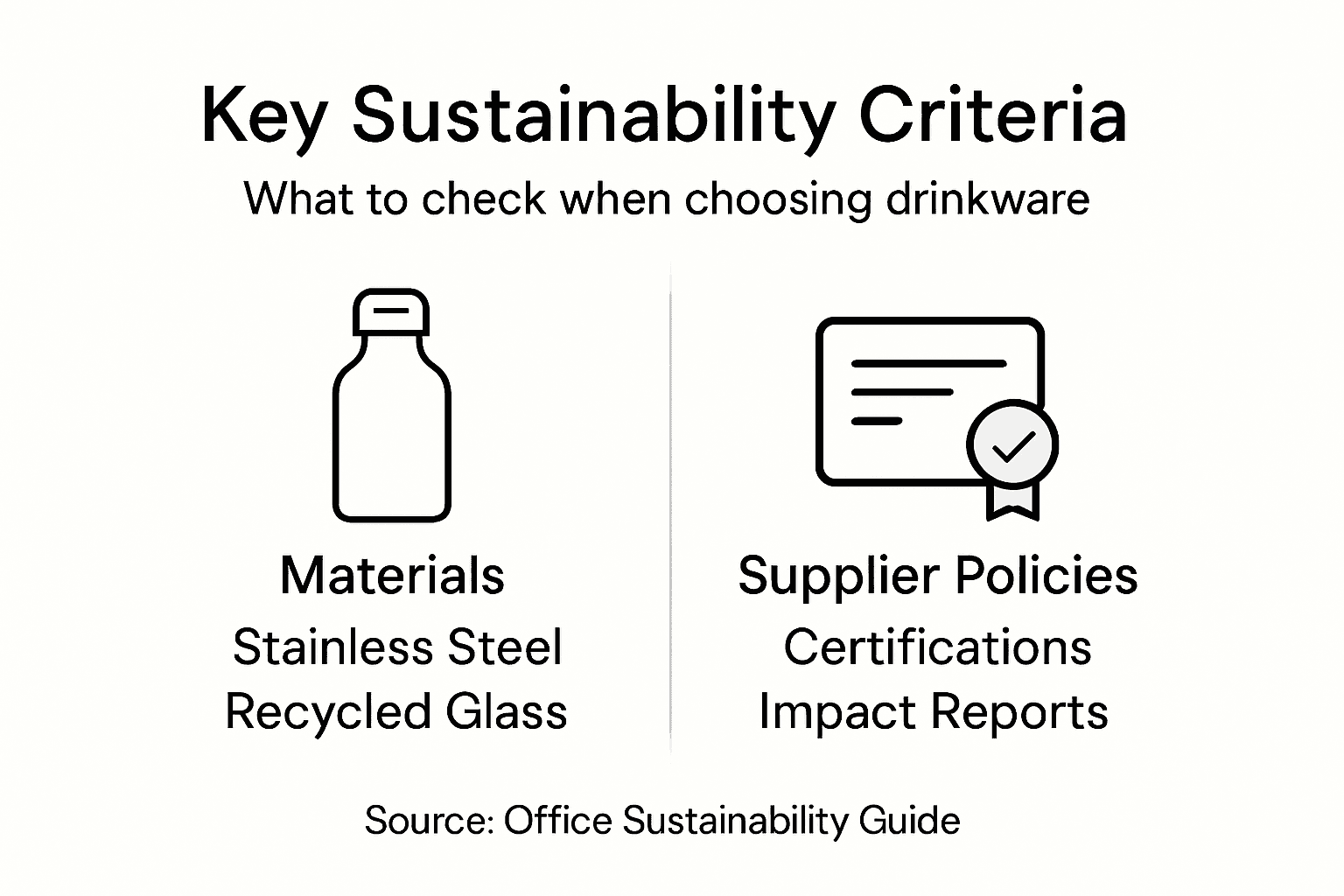 Key Sustainability Criteria
What to check when choosing drinkware

Materials
Stainless Steel
Recycled Glass

Supplier Policies
Certifications
Impact Reports

Source: Office Sustainability Guide