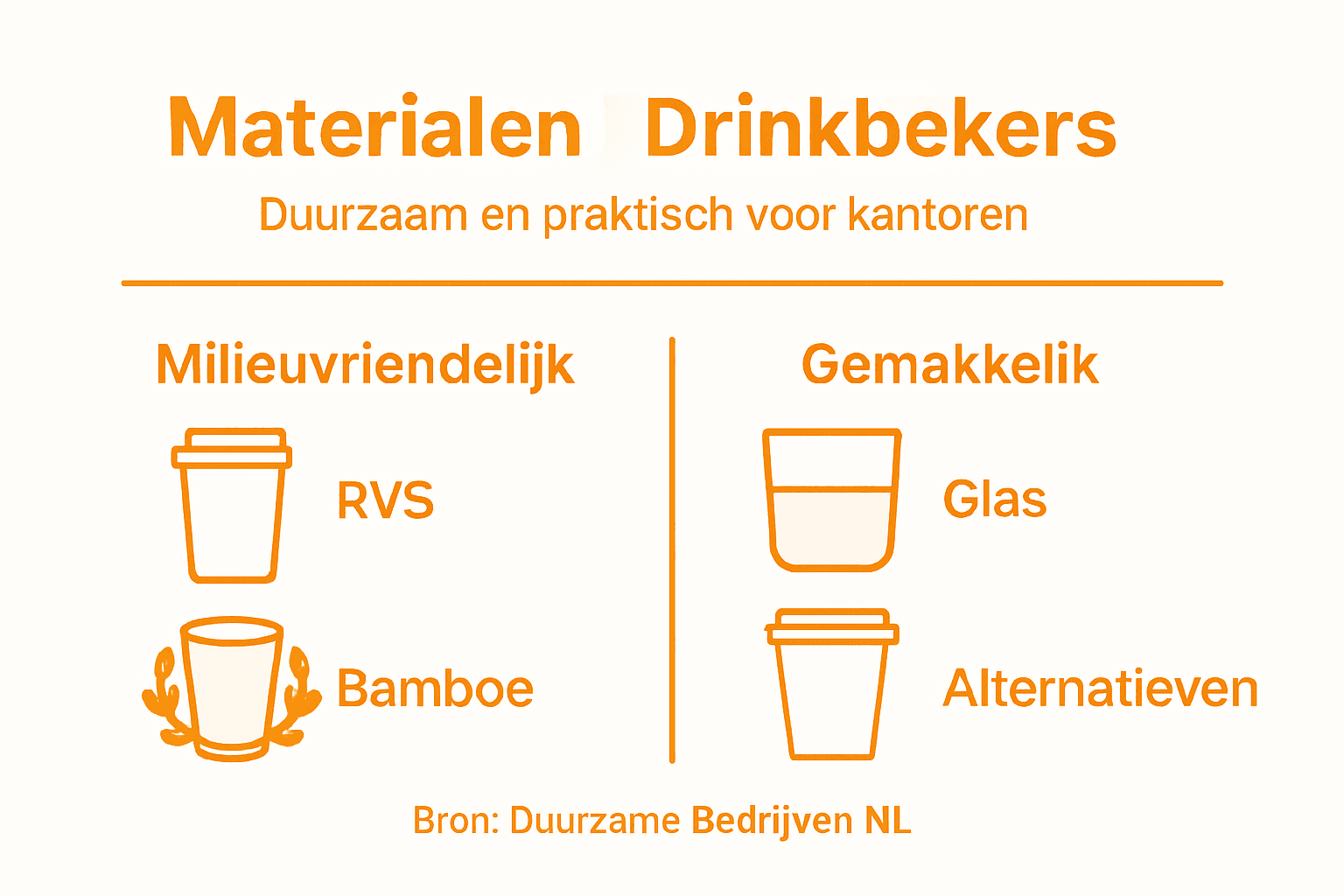 Materialen Drinkbekers

Duurzaam en praktisch voor kantoren

Milieuvriendelijk

RVS

Bamboe

Gemakkelik

Glas

Alternatieven

Bron: Duurzame Bedrijven NL