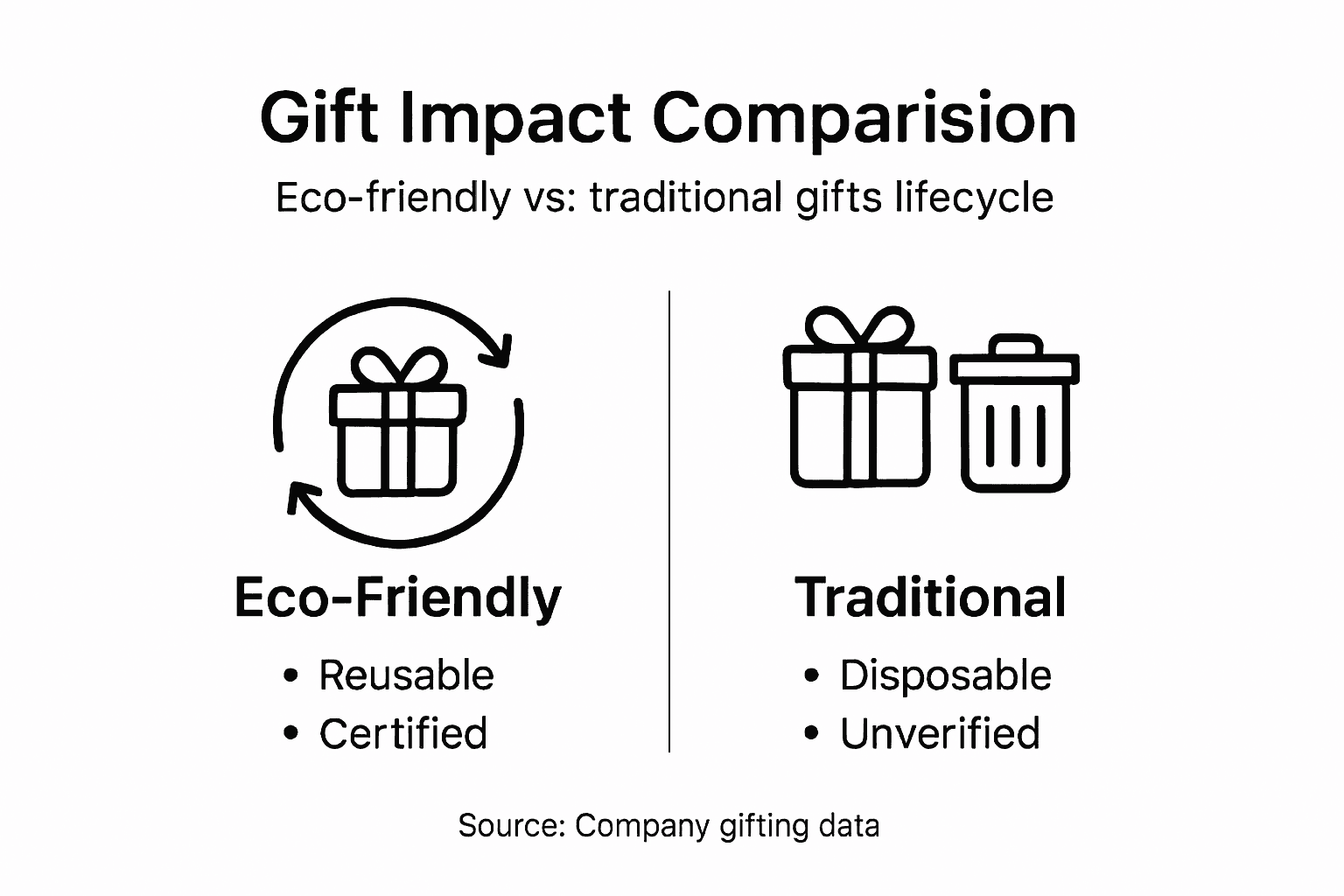 Gift Impact Comparision

Eco-friendly vs: traditional gifts lifecycle

Eco-Friendly

• Reusable
• Certified

Traditional

• Disposable
• Unverified

Source: Company gifting data