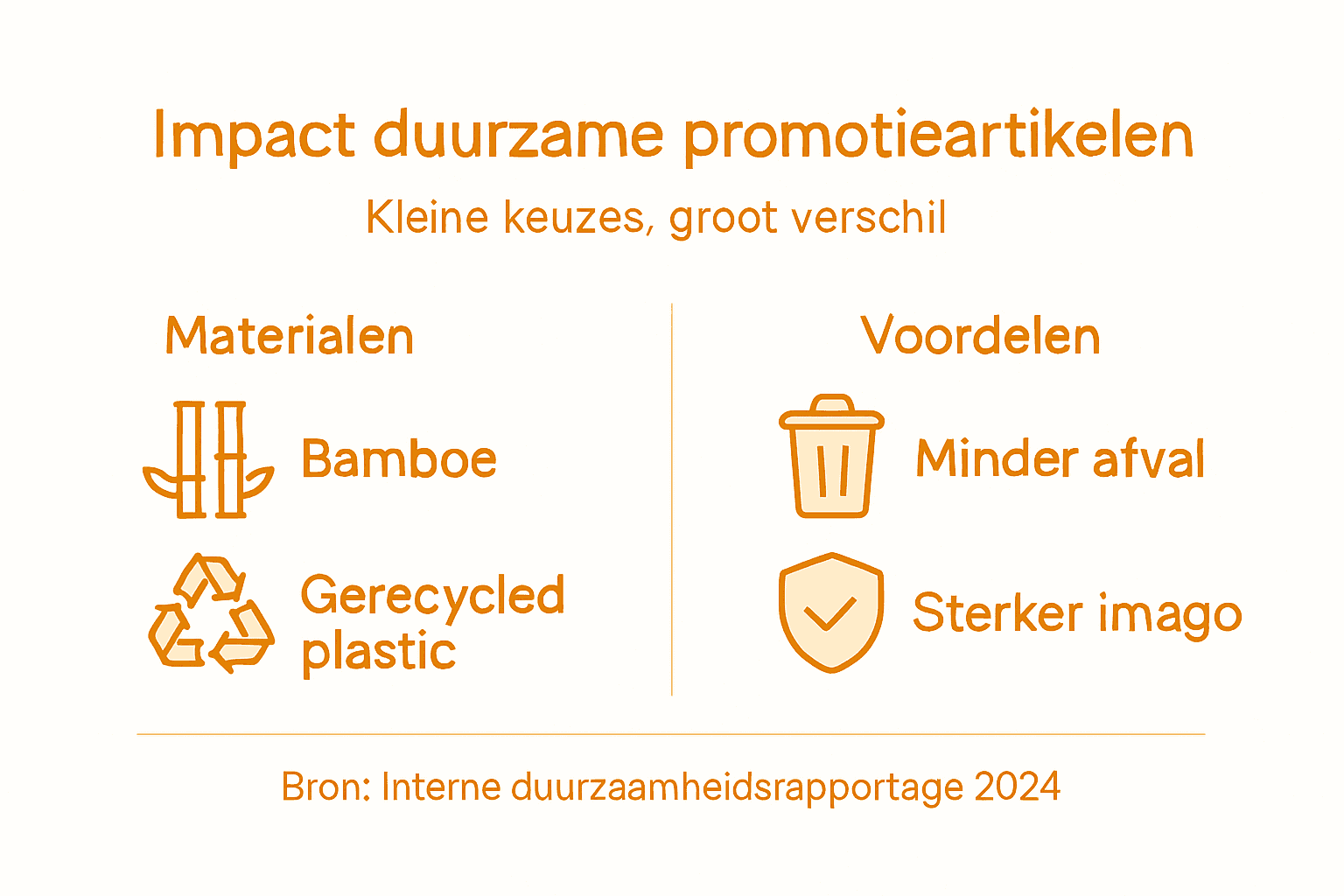 Impact duurzame promotieartikelen

Kleine keuzes, groot verschil

Materialen

Bamboe

Gerecycled plastic

Voordelen

Minder afval

Sterker imago

Bron: Interne duurzaamheidsrapportage 2024