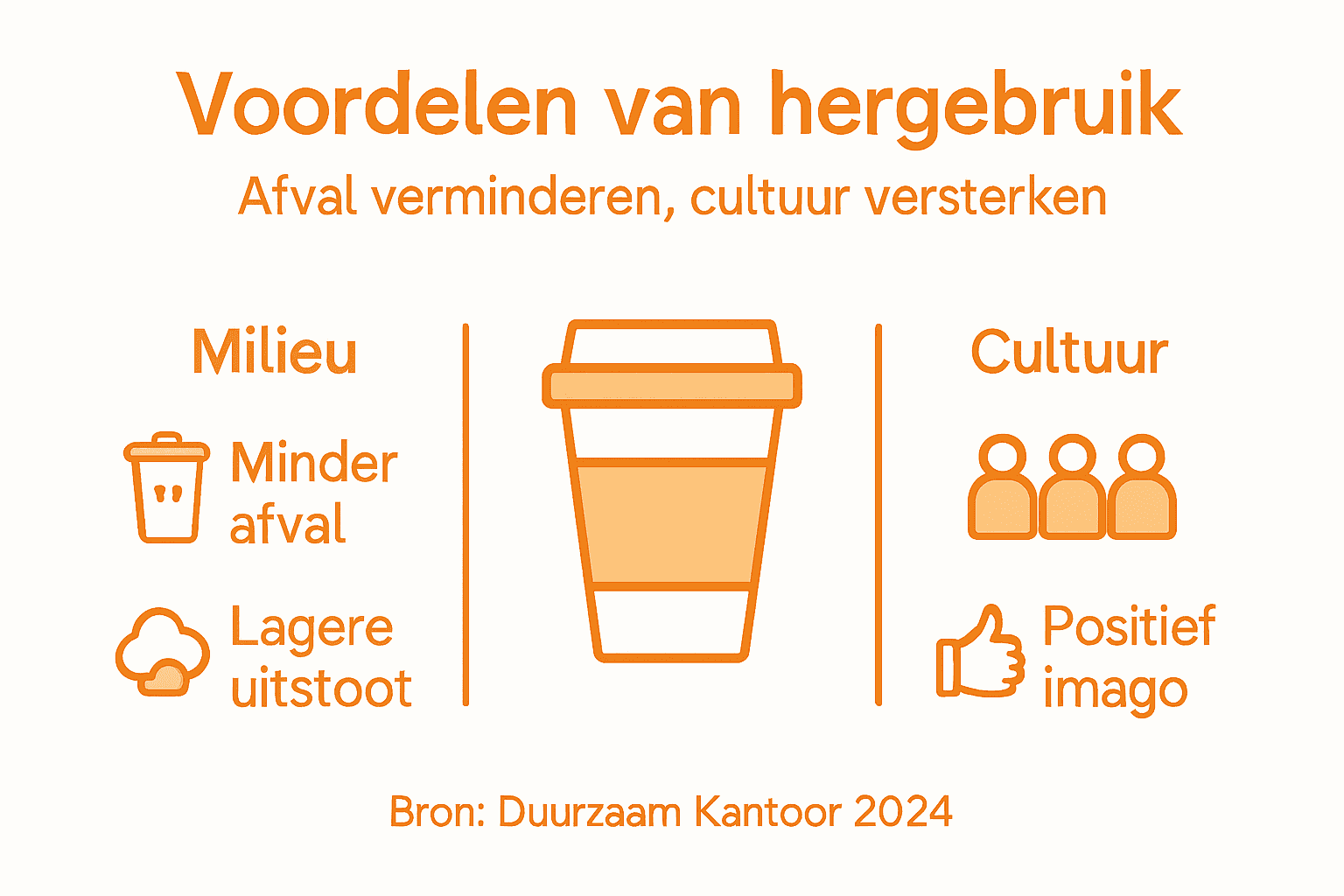 Voordelen van hergebruik

Afval verminderen, cultuur versterken

Milieu

Minder afval

Lagere uitstoot

Cultuur

Positief imago

Bron: Duurzaam Kantoor 2024