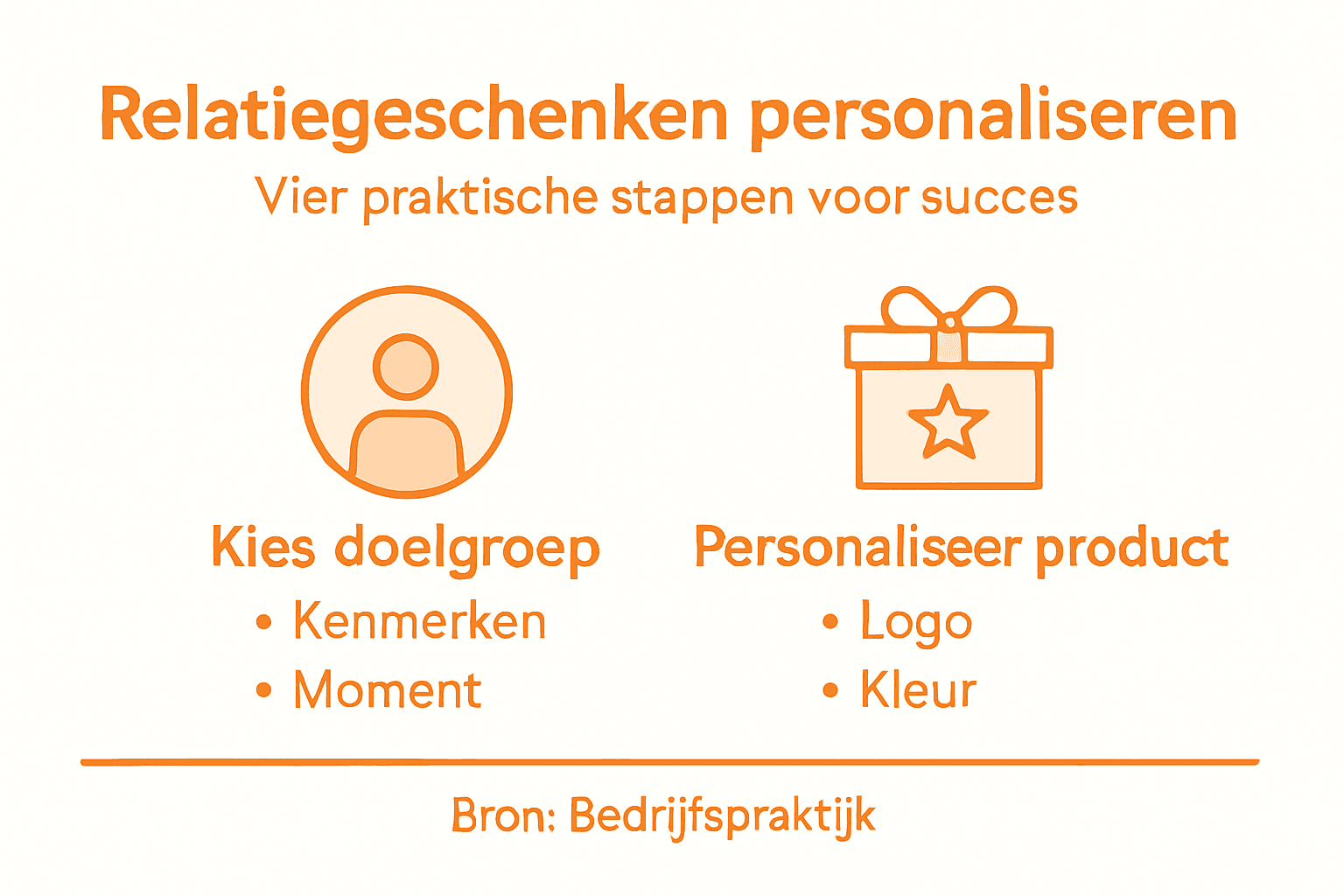 Relatiegeschenken personaliseren

Vier praktische stappen voor succes

Kies doelgroep
• Kenmerken
• Moment

Personaliseer product
• Logo
• Kleur

Bron: Bedrijfspraktijk