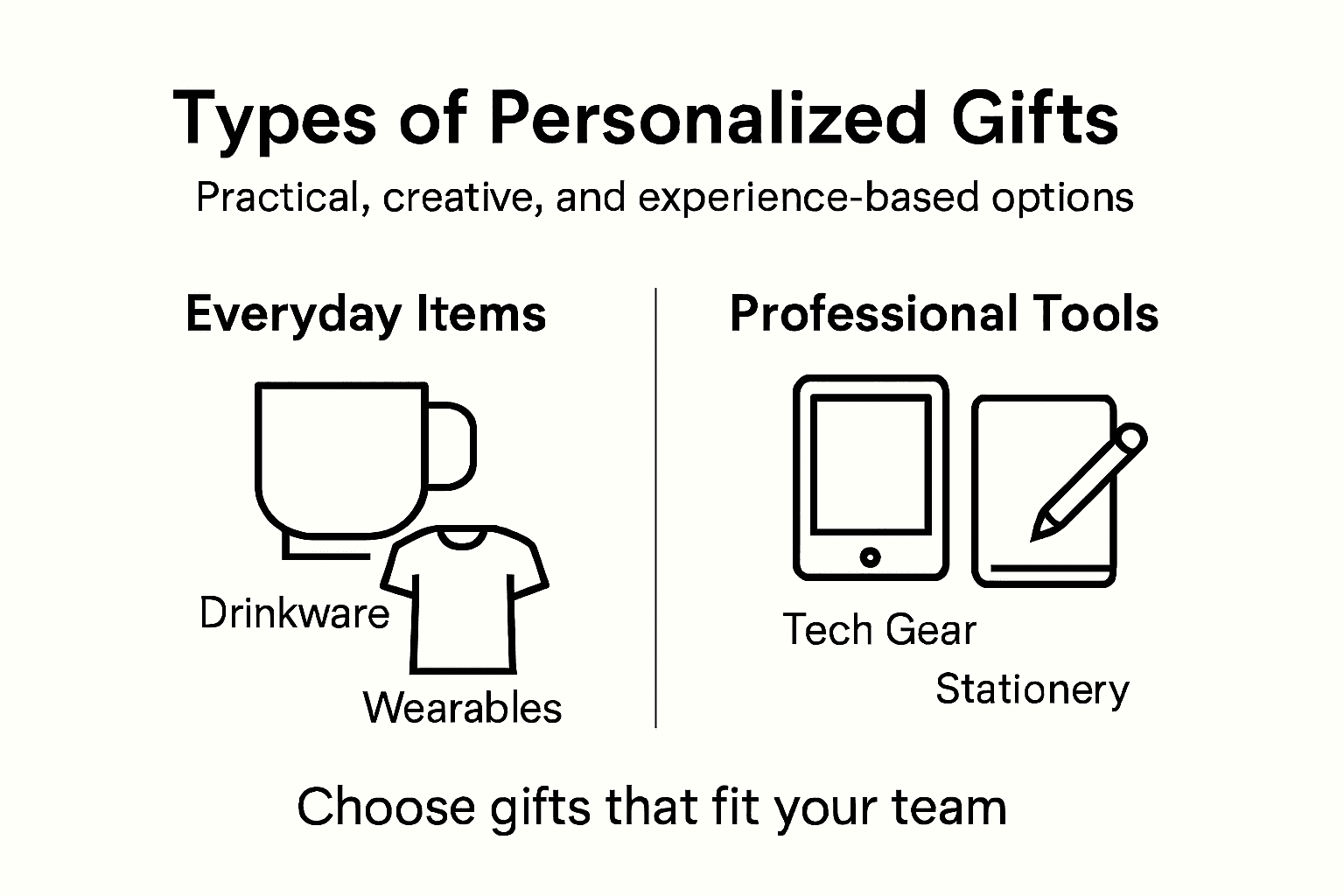 Types of Personalized Gifts

Practical, creative, and experience-based options

Everyday Items

Drinkware

Wearables

Professional Tools

Tech Gear

Stationery

Choose gifts that fit your team