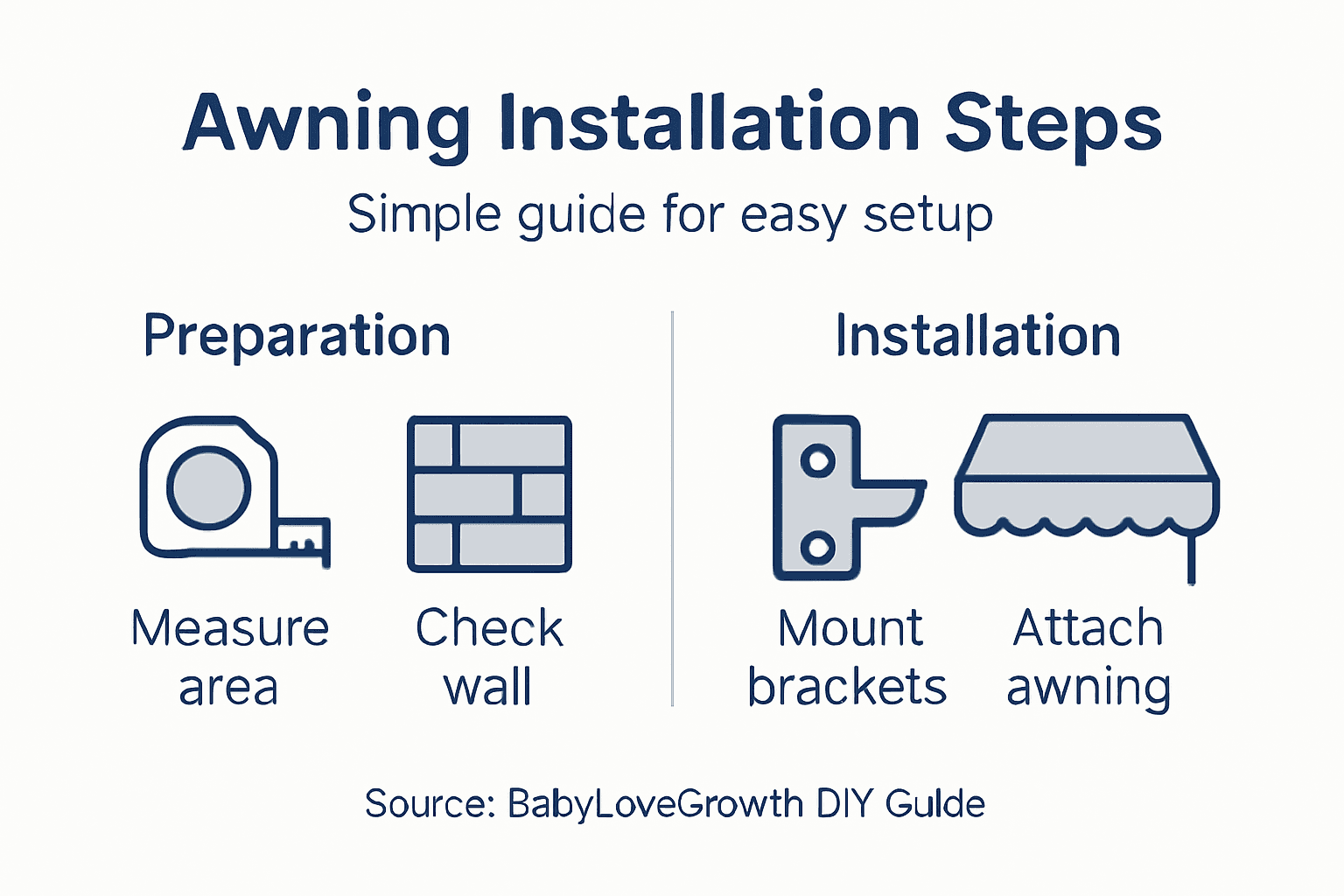 Awning Installation Steps

Simple guide for easy setup

Preparation

Measure area

Check wall

Installation

Mount brackets

Attach awning

Source: BabyLoveGrowth DIY Guide