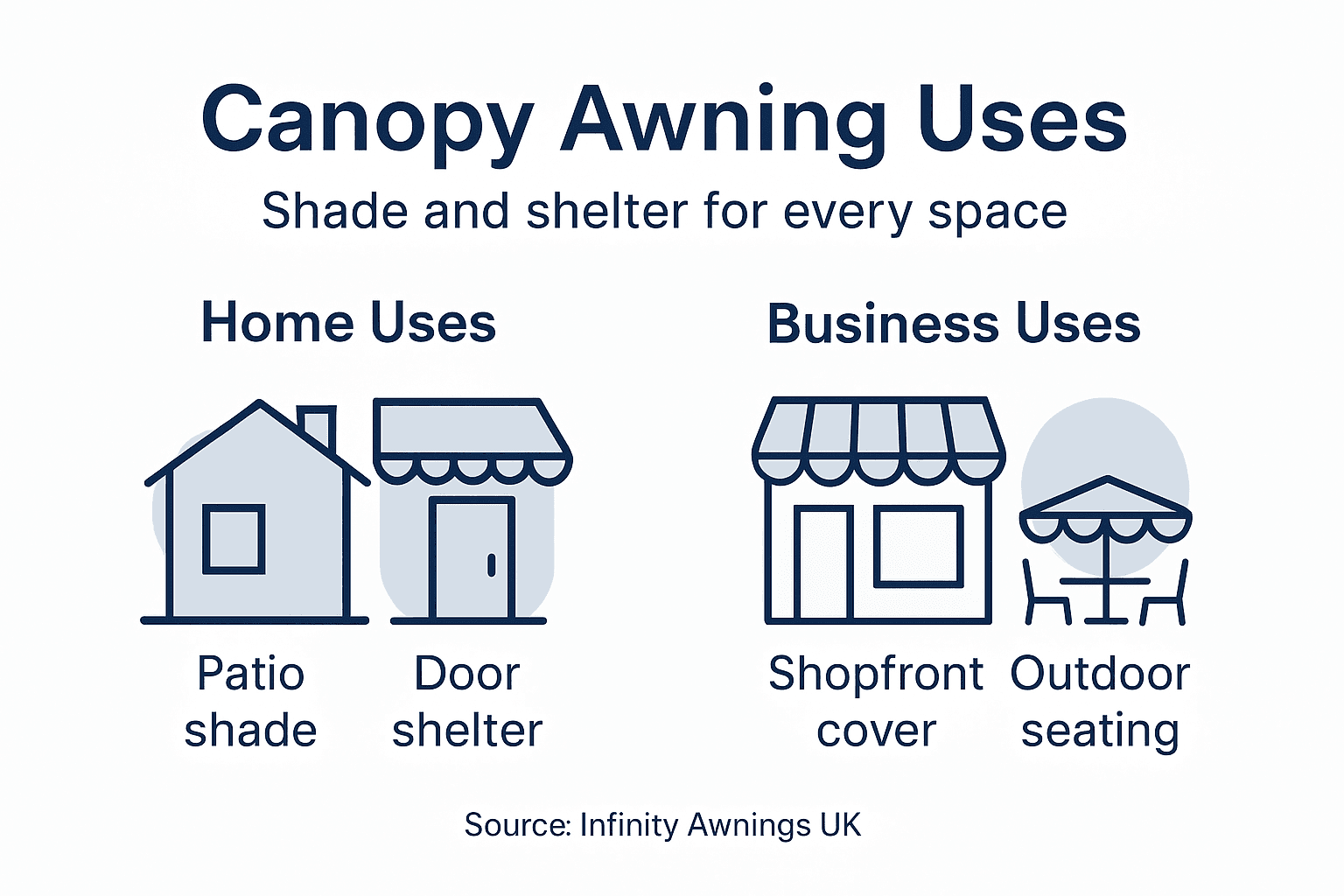 Canopy Awning Uses

Shade and shelter for every space

Home Uses

Patio shade

Door shelter

Business Uses

Shopfront cover

Outdoor seating

Source: Infinity Awnings UK