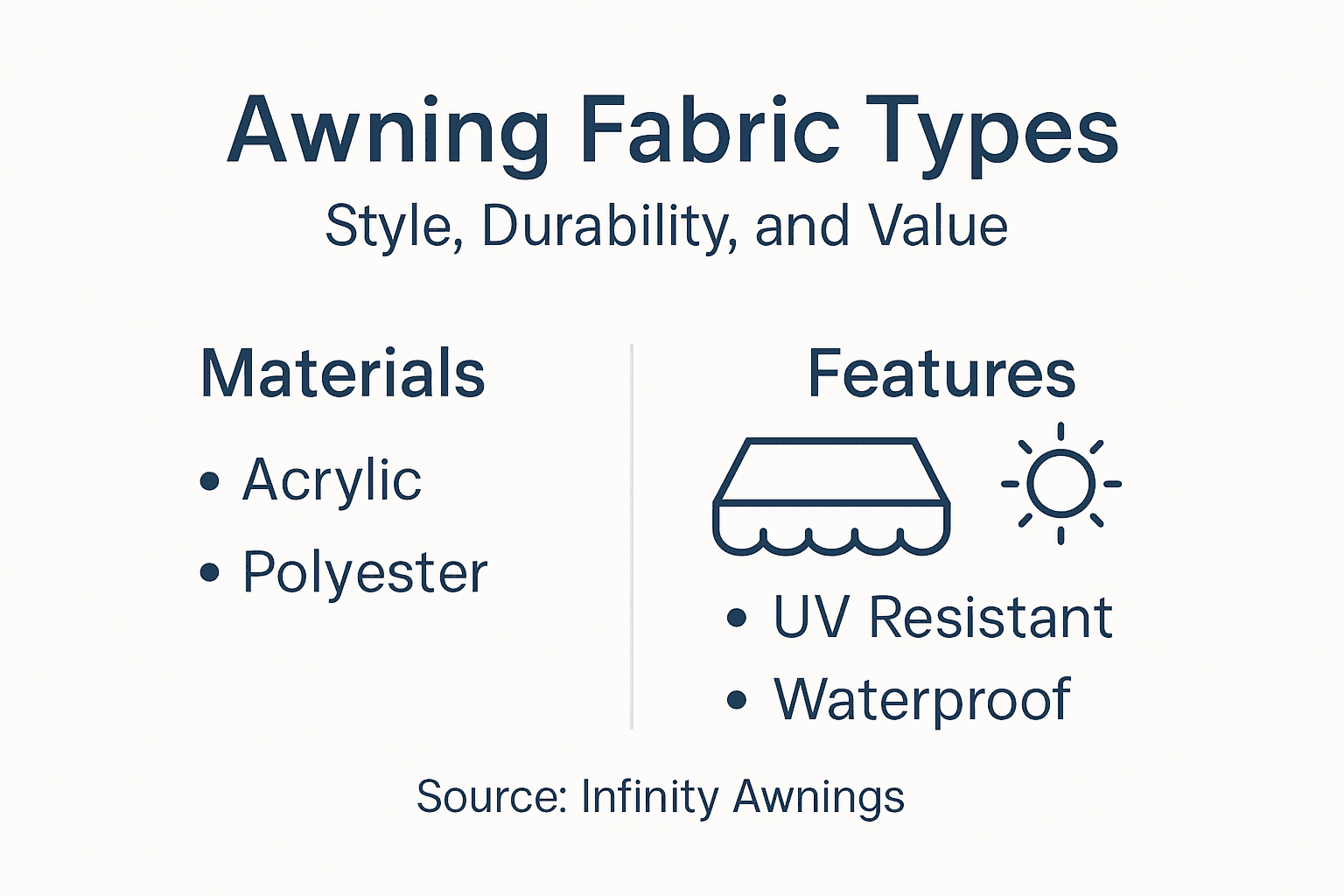 Awning Fabric Types
Style, Durability, and Value

Materials
• Acrylic
• Polyester

Features
• UV Resistant
• Waterproof

Source: Infinity Awnings