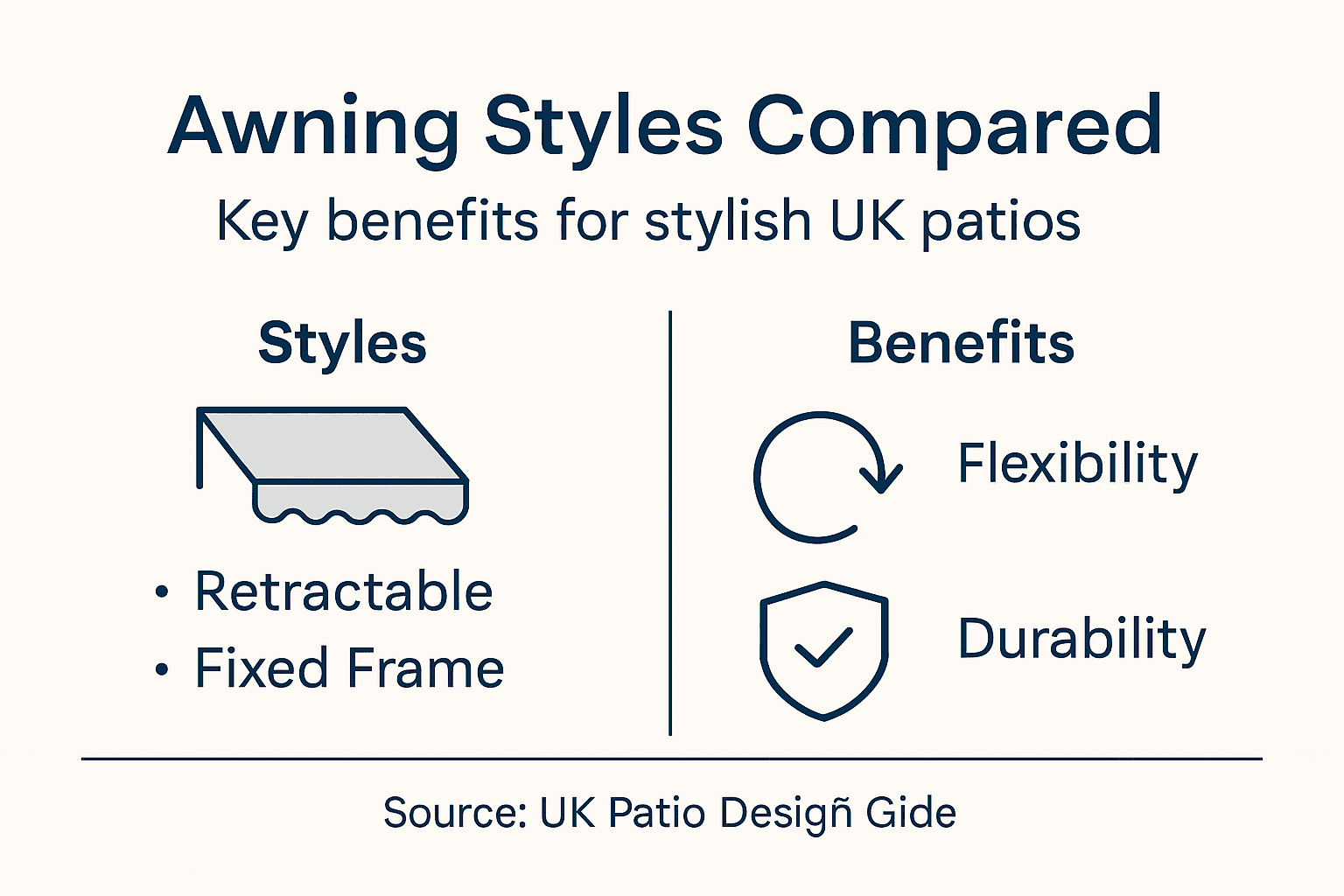 Awning Styles Compared

Key benefits for stylish UK patios

Styles

• Retractable
• Fixed Frame

Benefits

Flexibility

Durability

Source: UK Patio Desigñ Gide