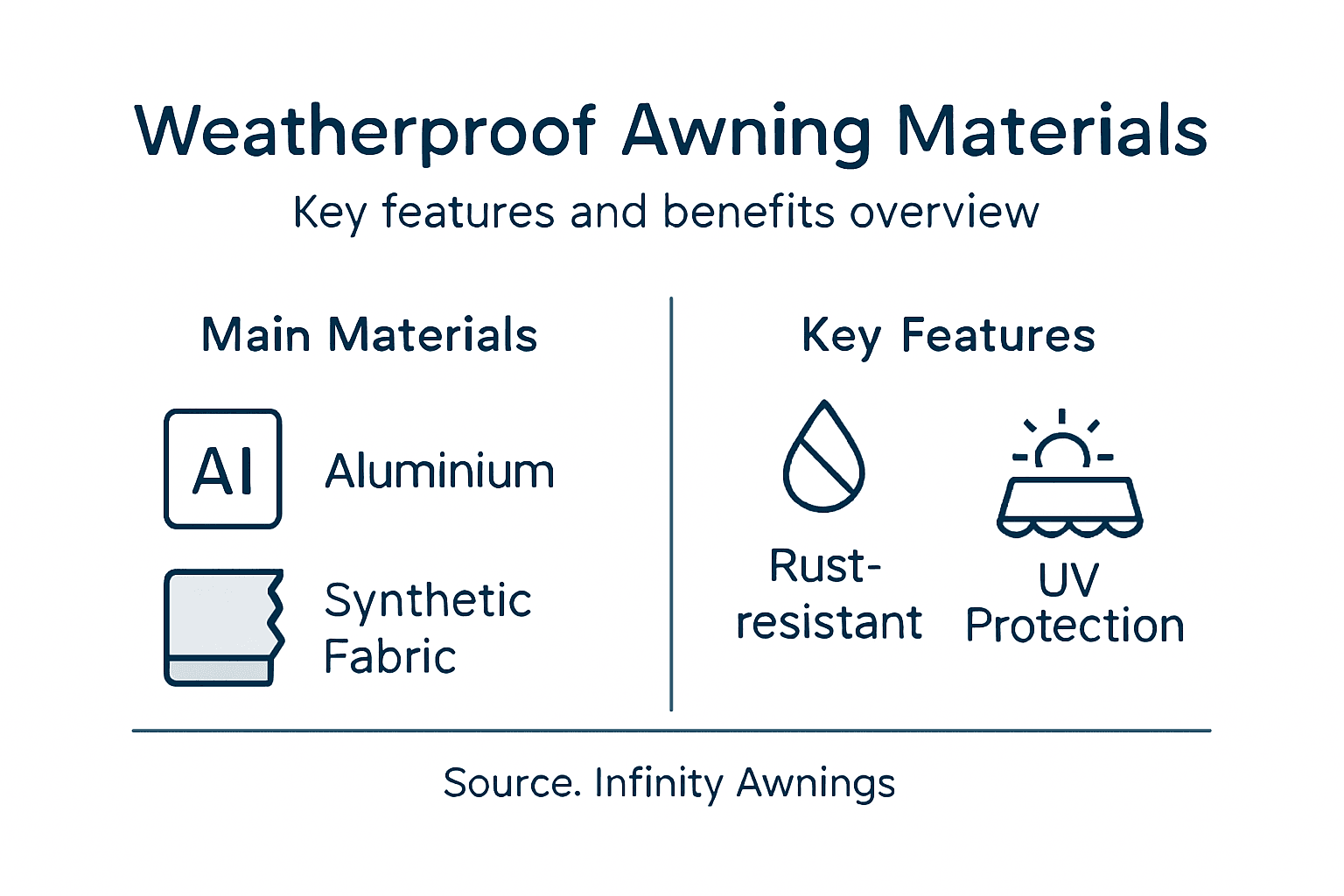 Weatherproof Awning Materials

Key features and benefits overview

Main Materials

Al

Aluminium

Synthetic Fabric

Key Features

Rust-resistant

UV Protection

Source. Infinity Awnings