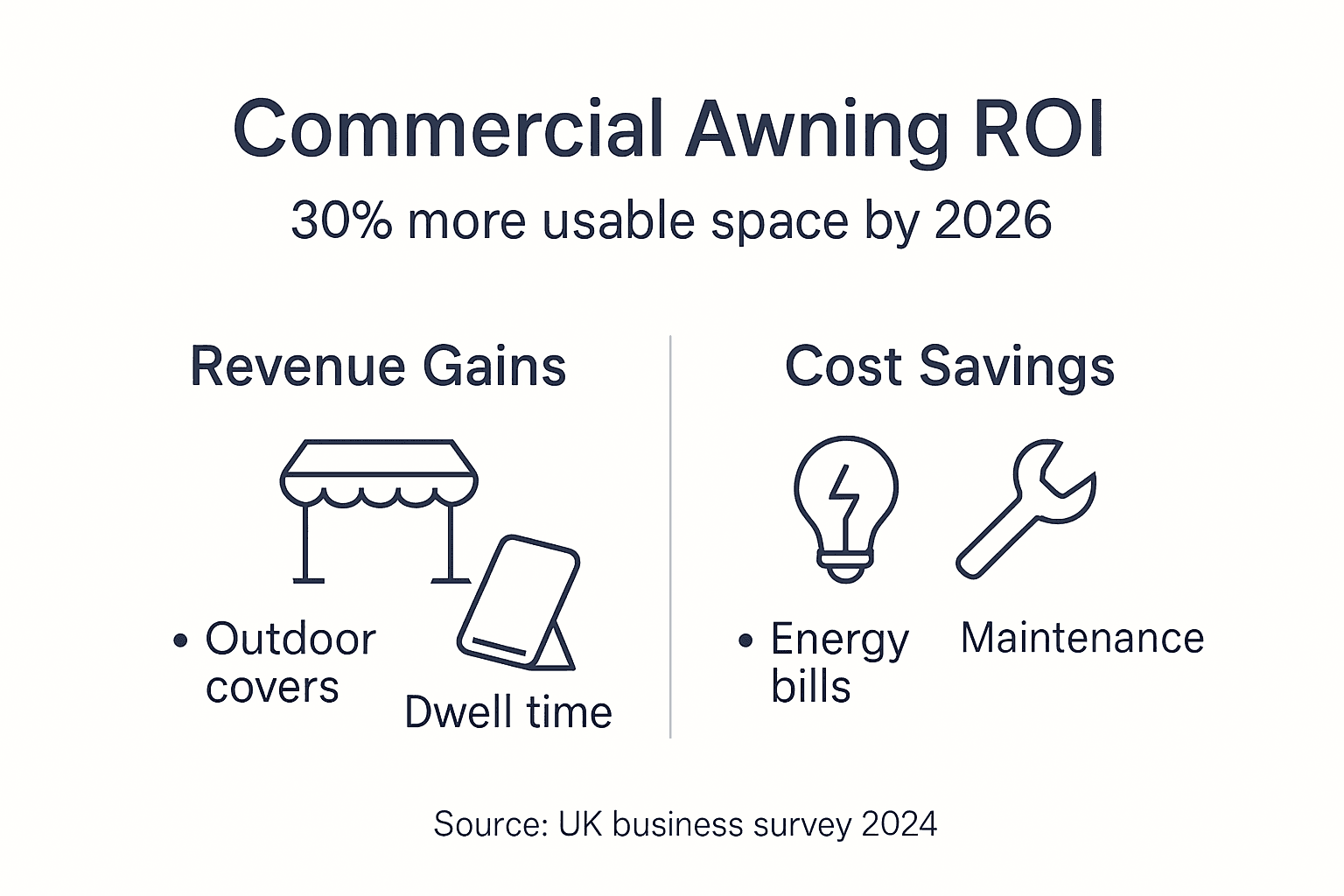 Commercial Awning ROI

30% more usable space by 2026

Revenue Gains

• Outdoor covers

Dwell time

Cost Savings

• Energy bills

Maintenance

Source: UK business survey 2024