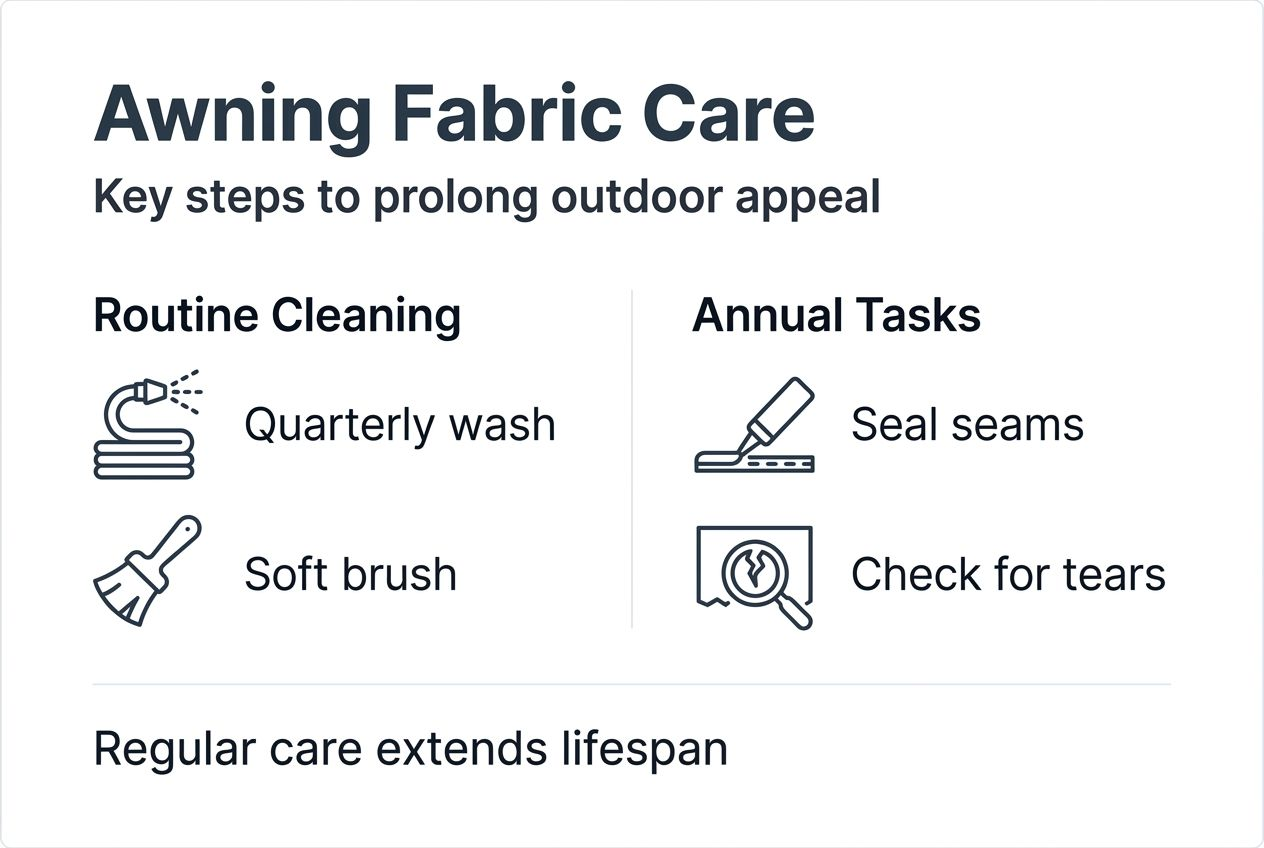 Awning Fabric Care

Key steps to prolong outdoor appeal

Routine Cleaning

Quarterly wash

Soft brush

Annual Tasks

Seal seams

Check for tears

Regular care extends lifespan