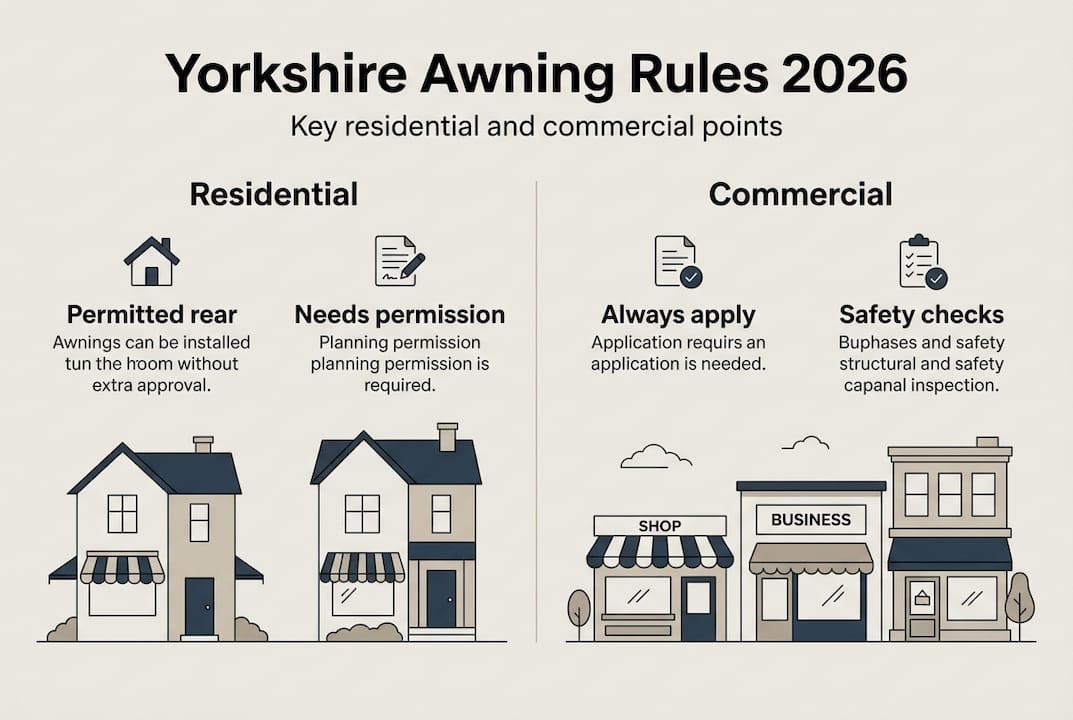 Yorkshire Awning Rules 2026

Key residential and commercial points

Residential

Permitted rear

Awnings can be installed tun the hoom without extra approval.

Needs permission

Planning permission planning permission is required.

Commercial

Always apply

Application requires an application is needed.

Safety checks

Buphases and safety structural and safety capanal inspection.

SHOP

BUSINESS