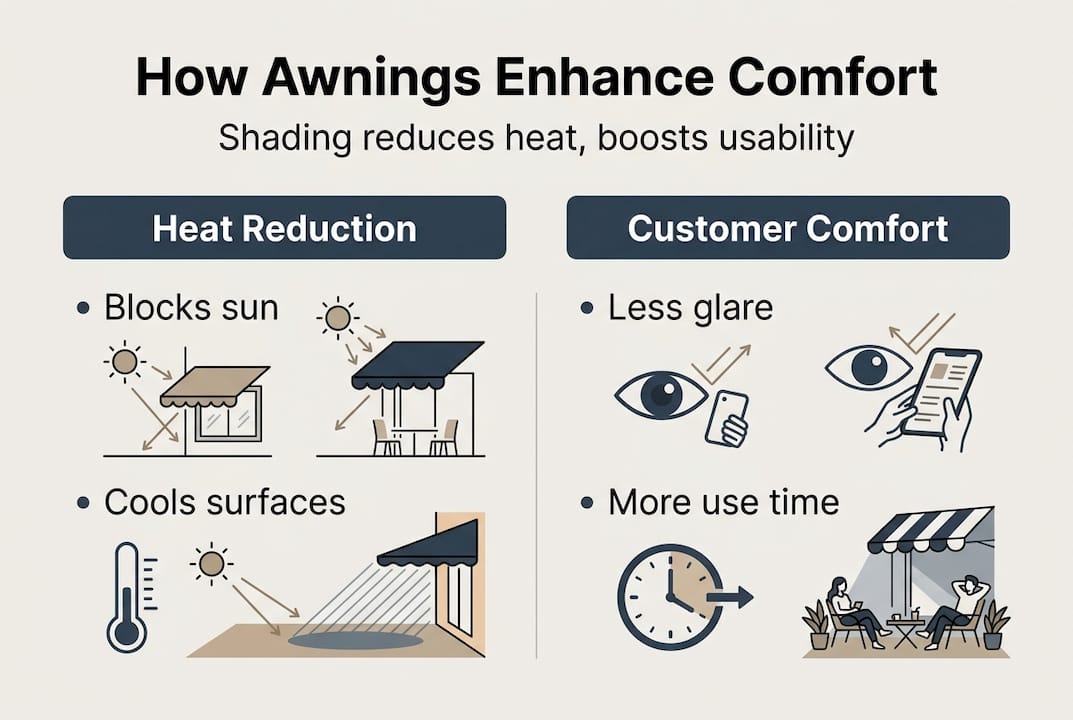 How Awnings Enhance Comfort

Shading reduces heat, boosts usability

Heat Reduction

• Blocks sun

• Cools surfaces

Customer Comfort

• Less glare

• More use time