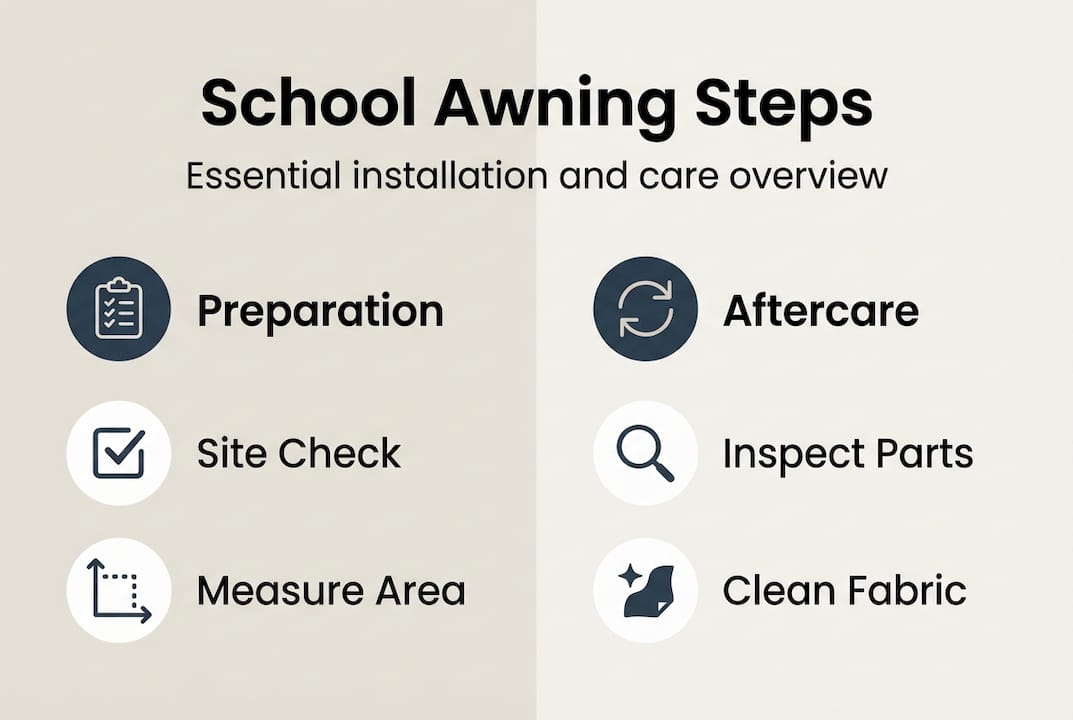 School Awning Steps

Essential installation and care overview

Preparation

Site Check

Measure Area

Aftercare

Inspect Parts

Clean Fabric