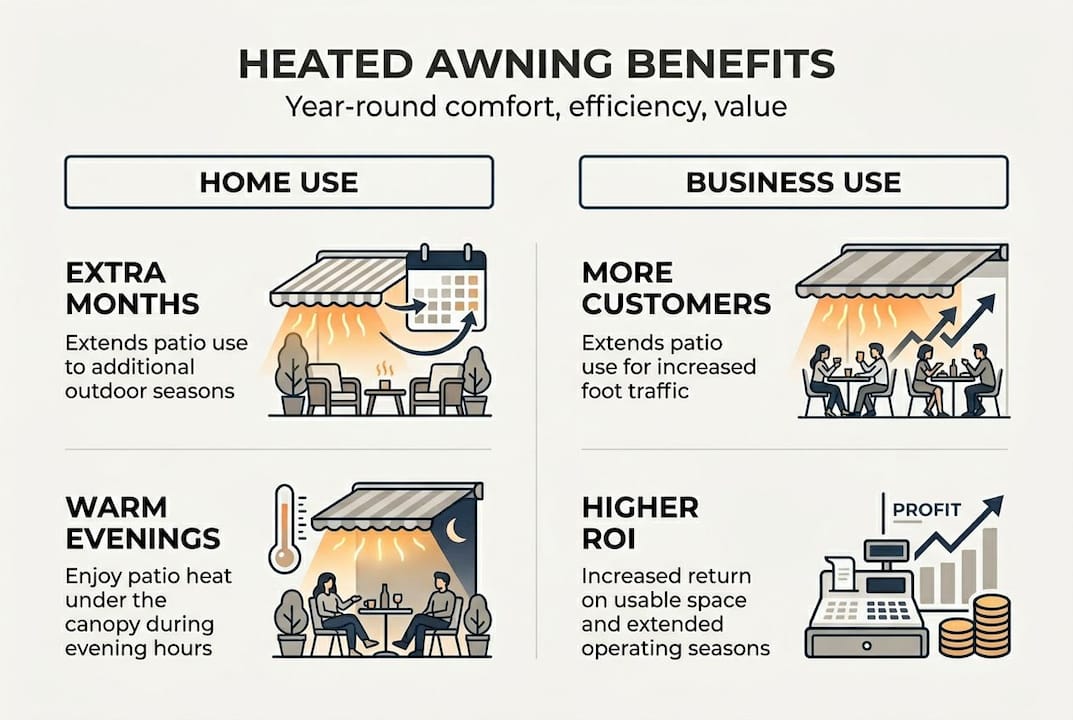 HEATED AWNING BENEFITS
Year-round comfort, efficiency, value

HOME USE

EXTRA MONTHS
Extends patio use to additional outdoor seasons

WARM EVENINGS
Enjoy patio heat under the canopy during evening hours

BUSINESS USE

MORE CUSTOMERS
Extends patio use for increased foot traffic

HIGHER ROI
Increased return on usable space and extended operating seasons

PROFIT