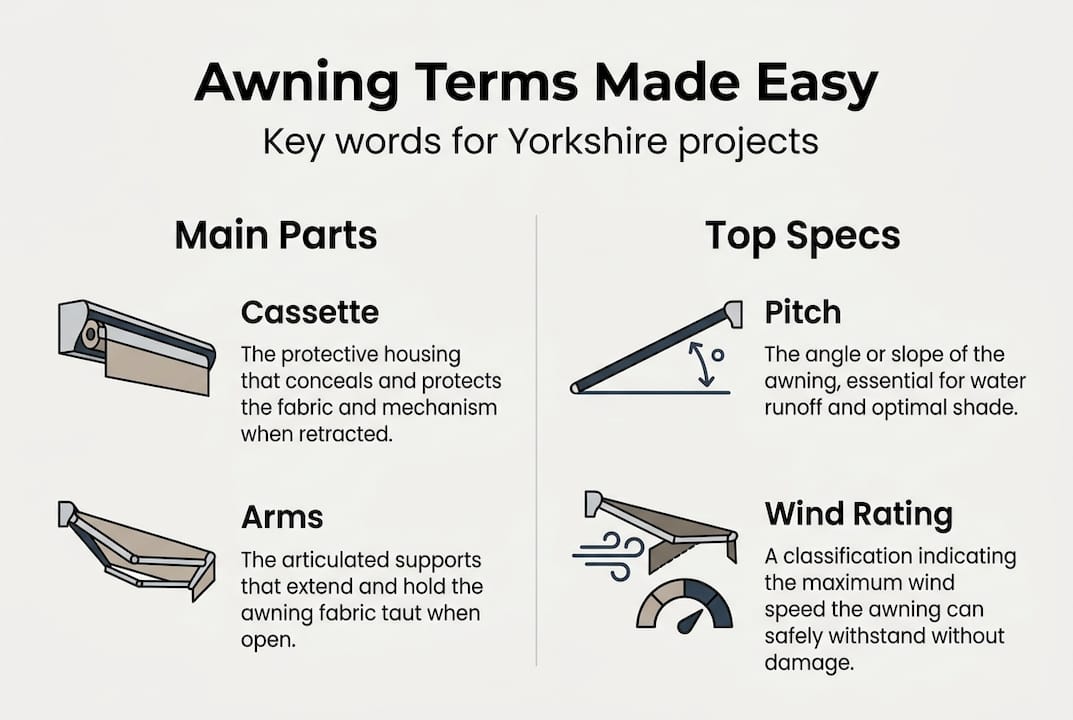 Awning Terms Made Easy

Key words for Yorkshire projects

Main Parts

Cassette

The protective housing that conceals and protects the fabric and mechanism when retracted.

Arms

The articulated supports that extend and hold the awning fabric taut when open.

Top Specs

Pitch

The angle or slope of the awning, essential for water runoff and optimal shade.

Wind Rating

A classification indicating the maximum wind speed the awning can safely withstand without damage.