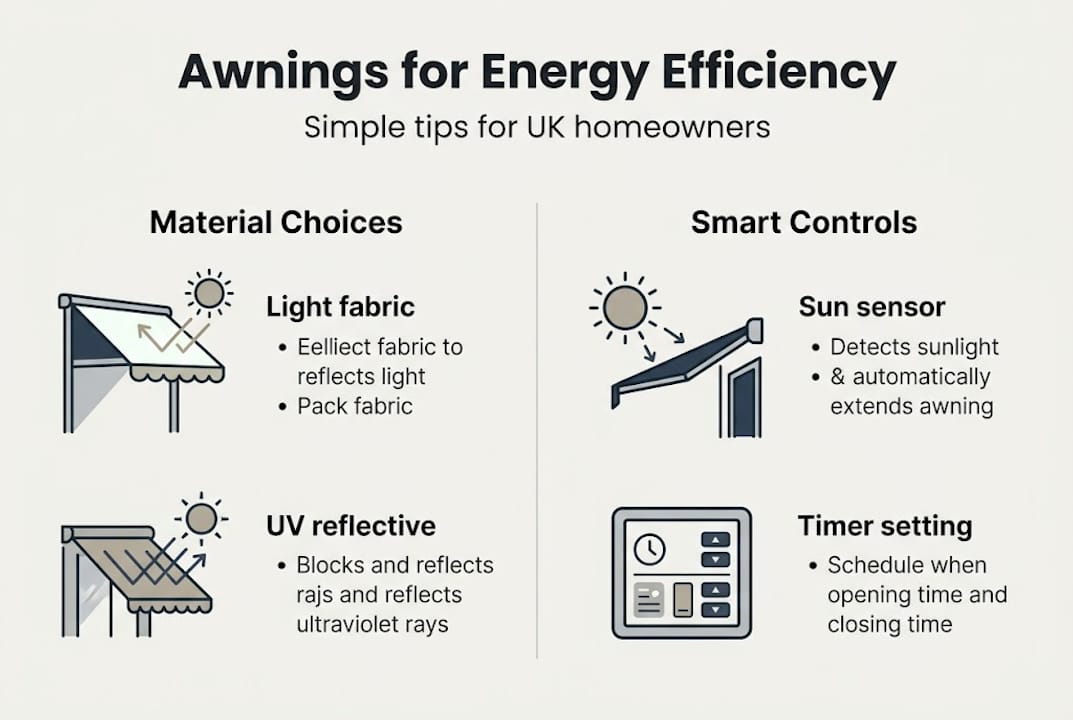 Awnings for Energy Efficiency

Simple tips for UK homeowners

Material Choices

Light fabric

• Eelliect fabric to reflects light
• Pack fabric

UV reflective

• Blocks and reflects rajs and reflects ultraviolet rays

Smart Controls

Sun sensor

• Detects sunlight
• & automatically extends awning

Timer setting

• Schedule when opening time and closing time