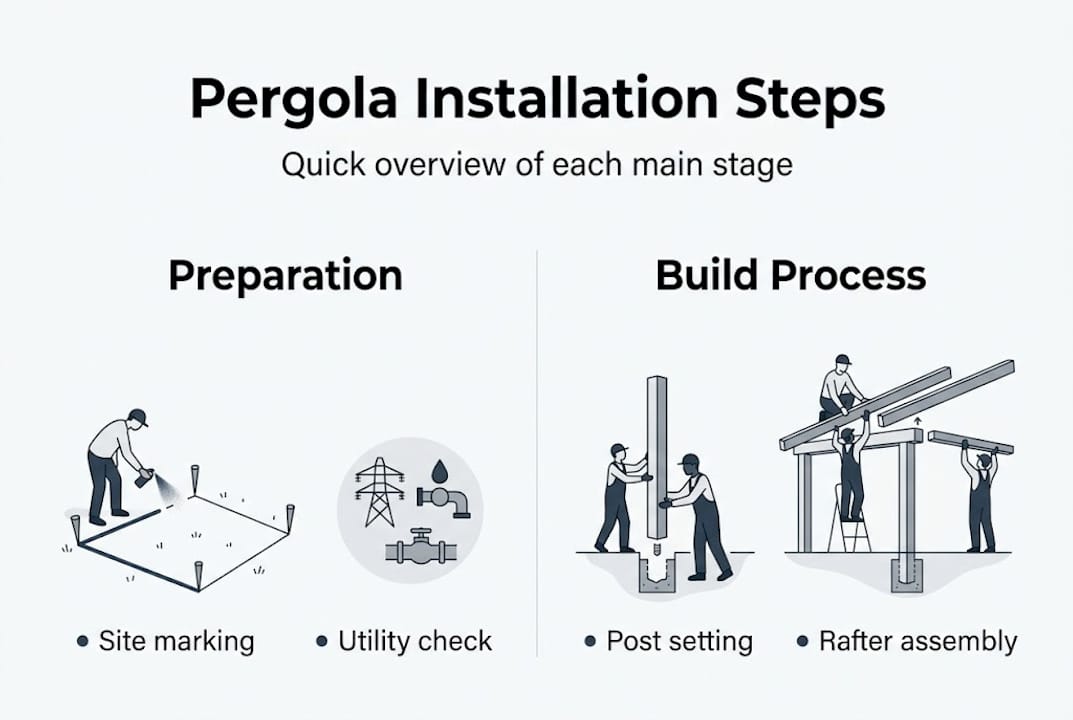 Pergola Installation Steps

Quick overview of each main stage

Preparation

• Site marking
• Utility check

Build Process

• Post setting
• Rafter assembly