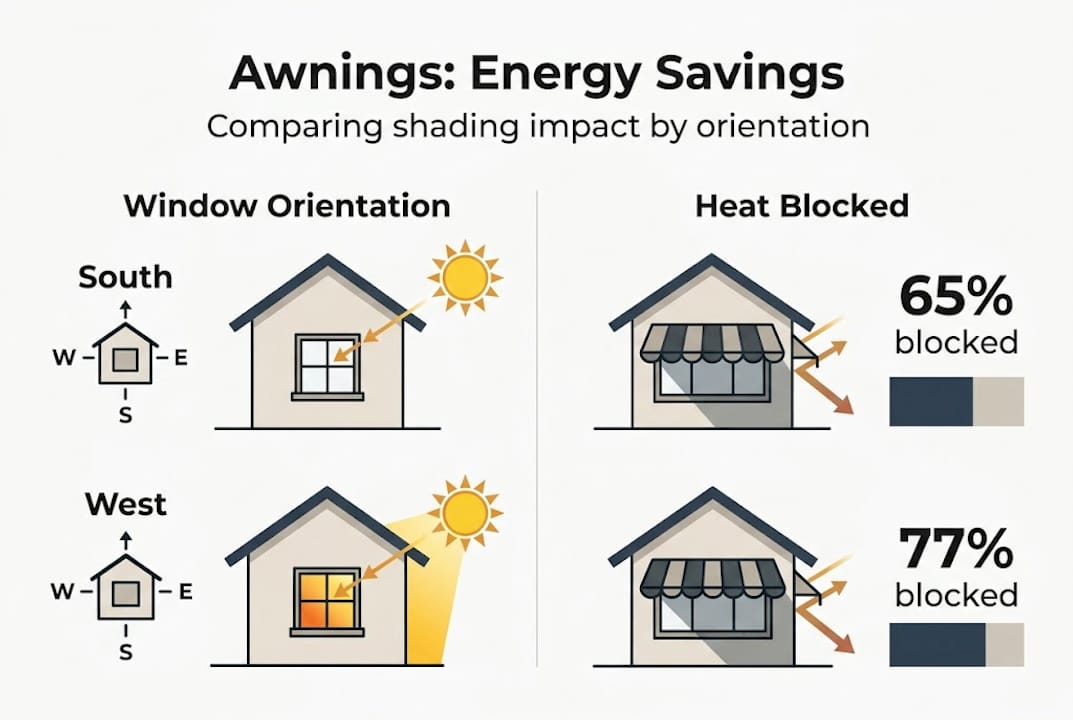 Awnings: Energy Savings
Comparing shading impact by orientation

Window Orientation

South
W E
S

West
W E
S

Heat Blocked

65%
blocked

77%
blocked