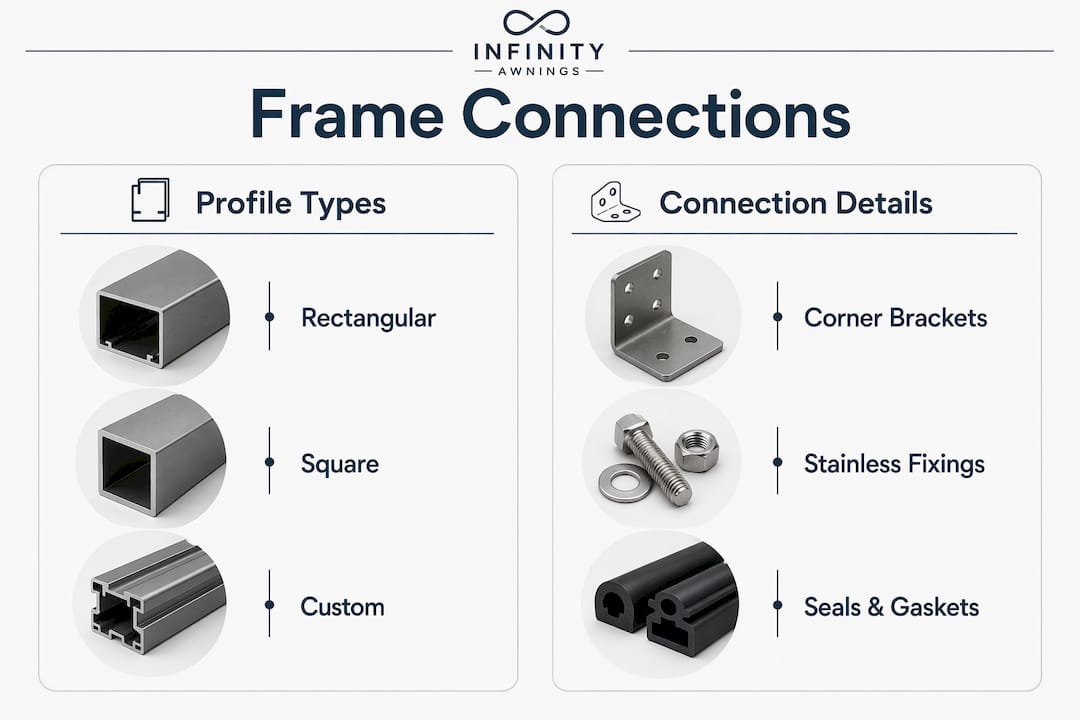 INFINITY
AWNINGS

Frame Connections

Profile Types

Rectangular

Square

Custom

Connection Details

Corner Brackets

Stainless Fixings

Seals & Gaskets