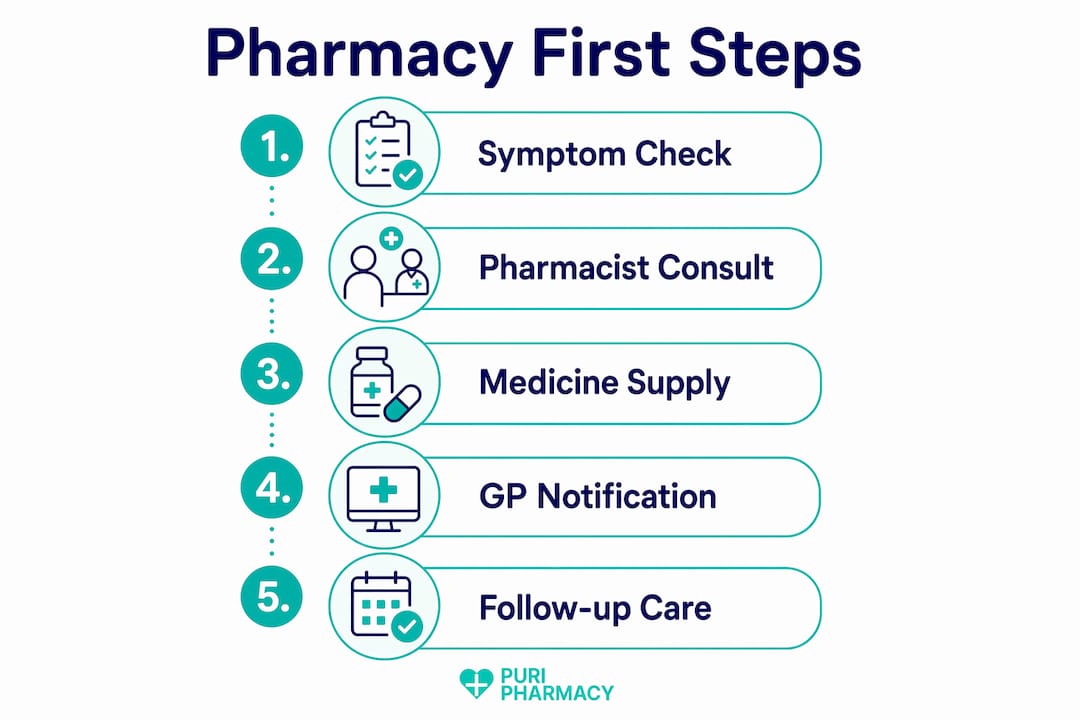 Pharmacy First Steps

1. Symptom Check

2. Pharmacist Consult

3. Medicine Supply

4. GP Notification

5. Follow-up Care

PURI PHARMACY