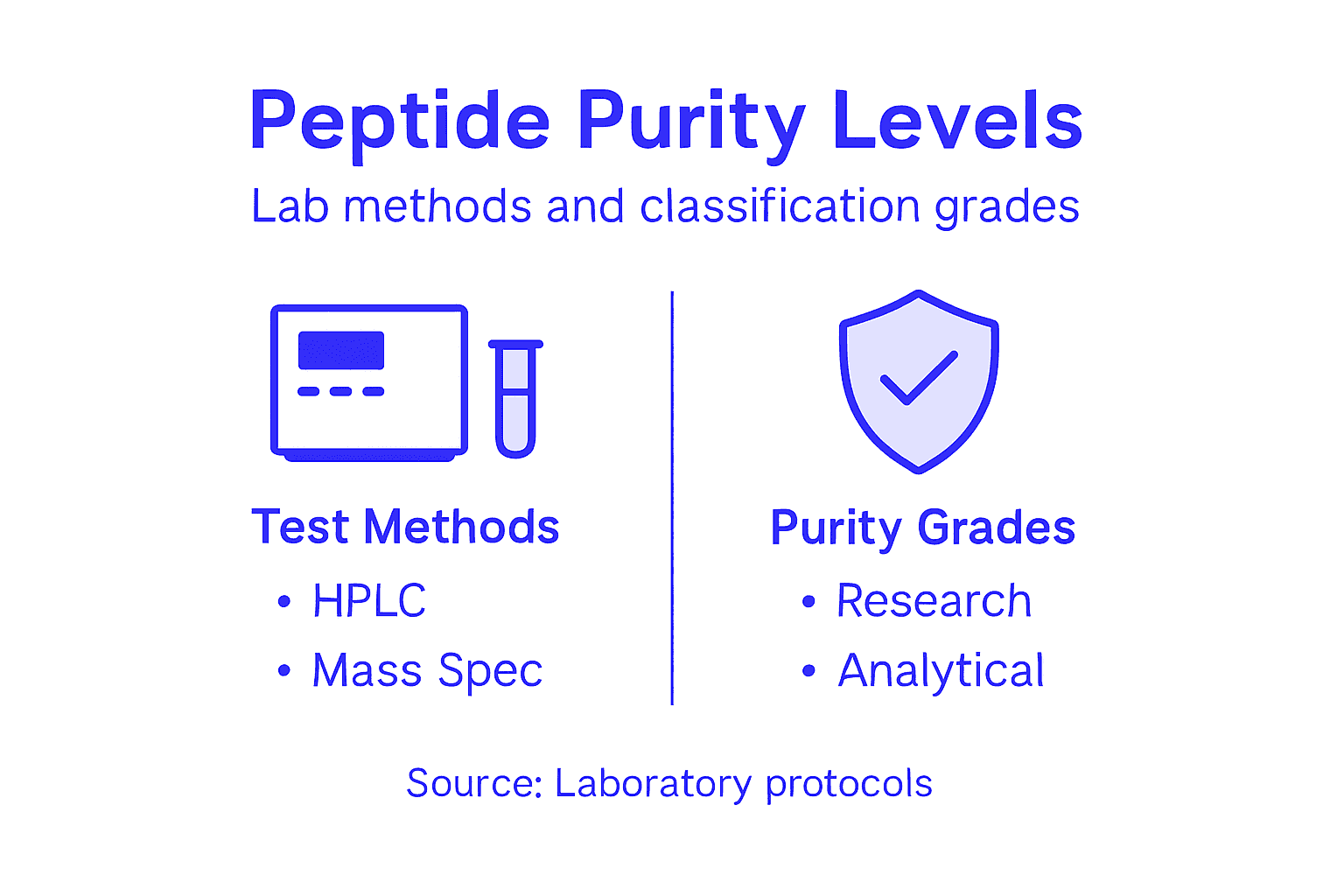 Peptide Purity Levels
Lab methods and classification grades

Test Methods
• HPLC
• Mass Spec

Purity Grades
• Research
• Analytical

Source: Laboratory protocols