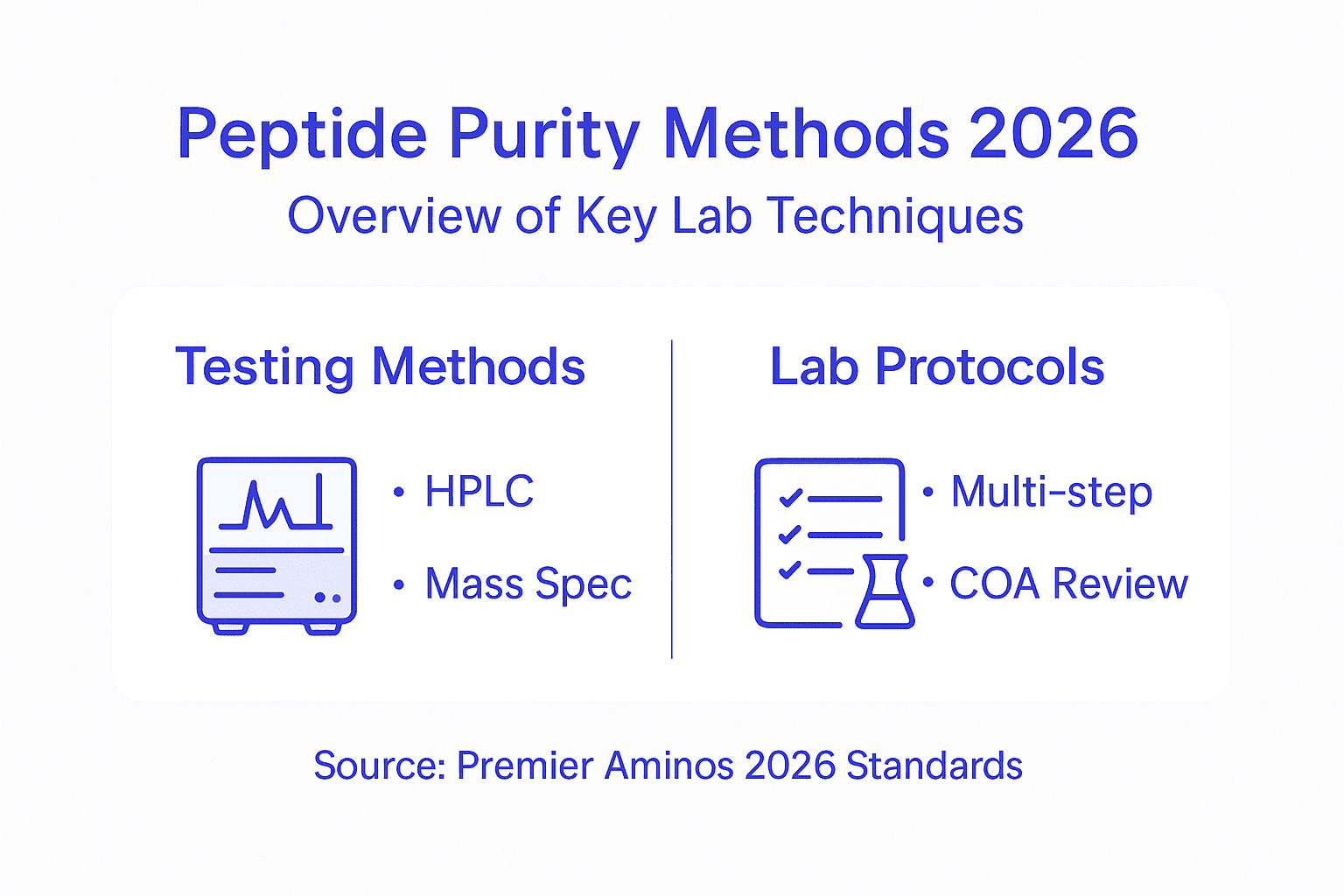 Peptide Purity Methods 2026

Overview of Key Lab Techniques

Testing Methods

• HPLC
• Mass Spec

Lab Protocols

• Multi-step
• COA Review

Source: Premier Aminos 2026 Standards