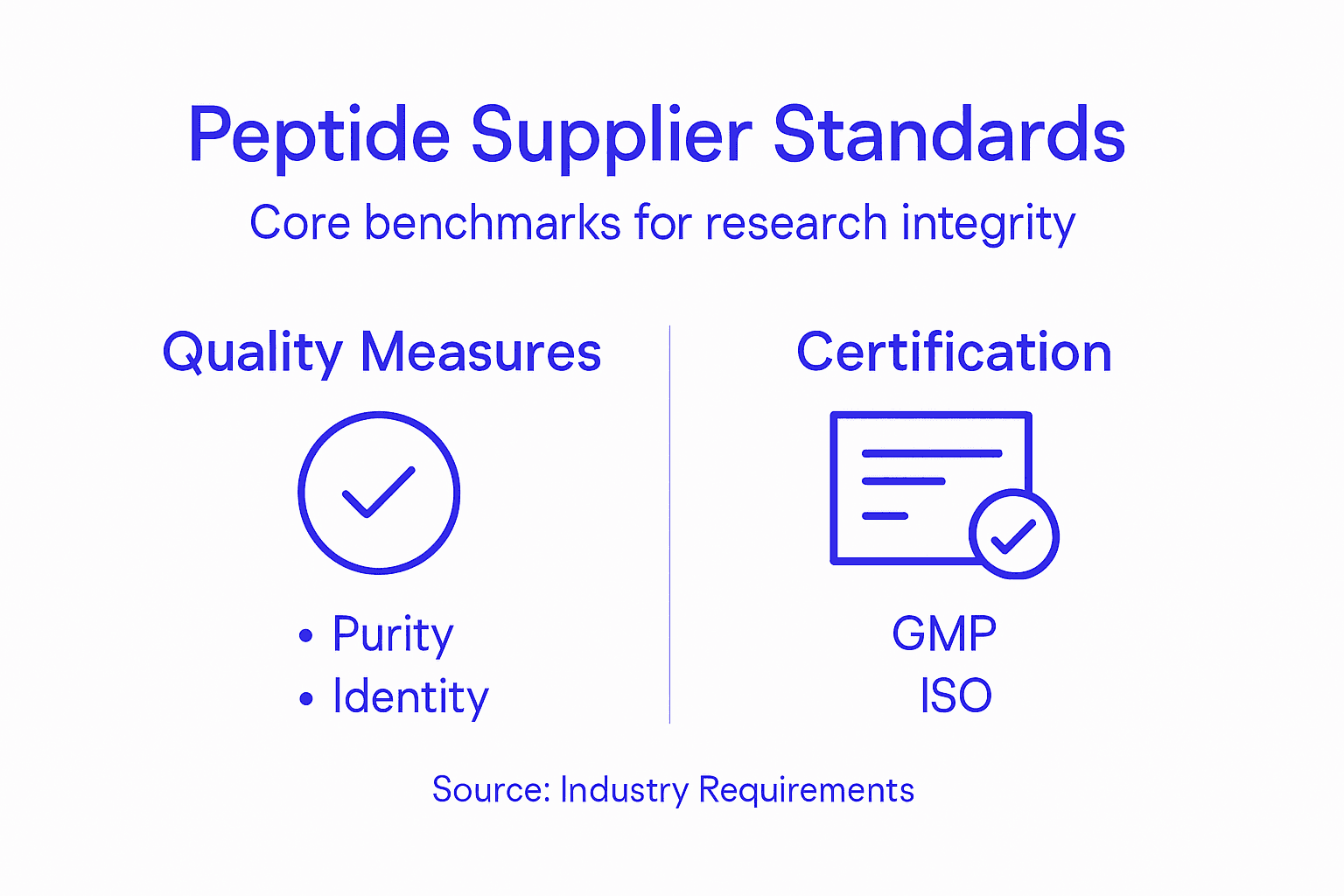 Peptide Supplier Standards

Core benchmarks for research integrity

Quality Measures

• Purity
• Identity

Certification

GMP
ISO

Source: Industry Requirements