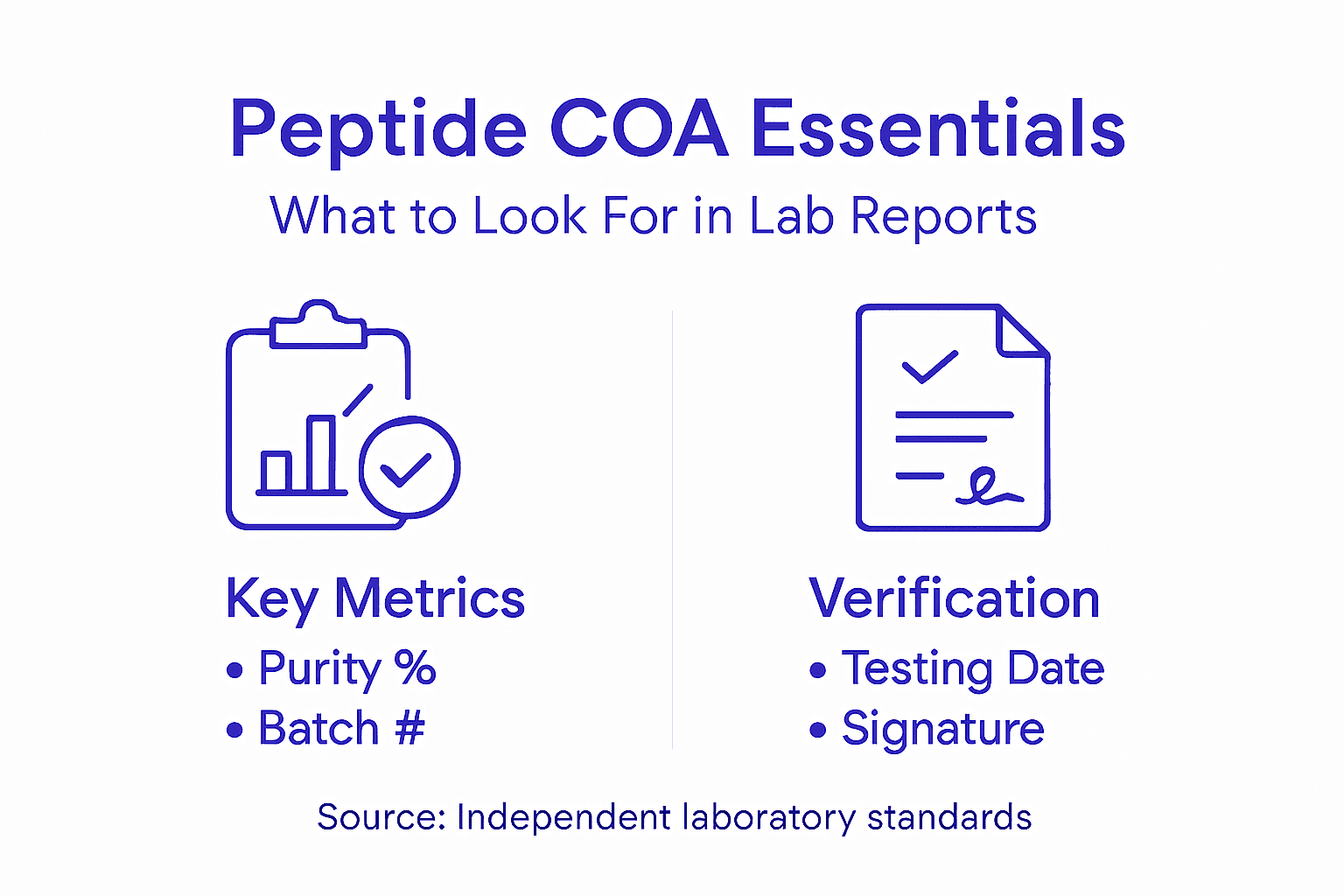 Peptide COA Essentials

What to Look For in Lab Reports

Key Metrics
• Purity %
• Batch #

Verification
• Testing Date
• Signature

Source: Independent laboratory standards