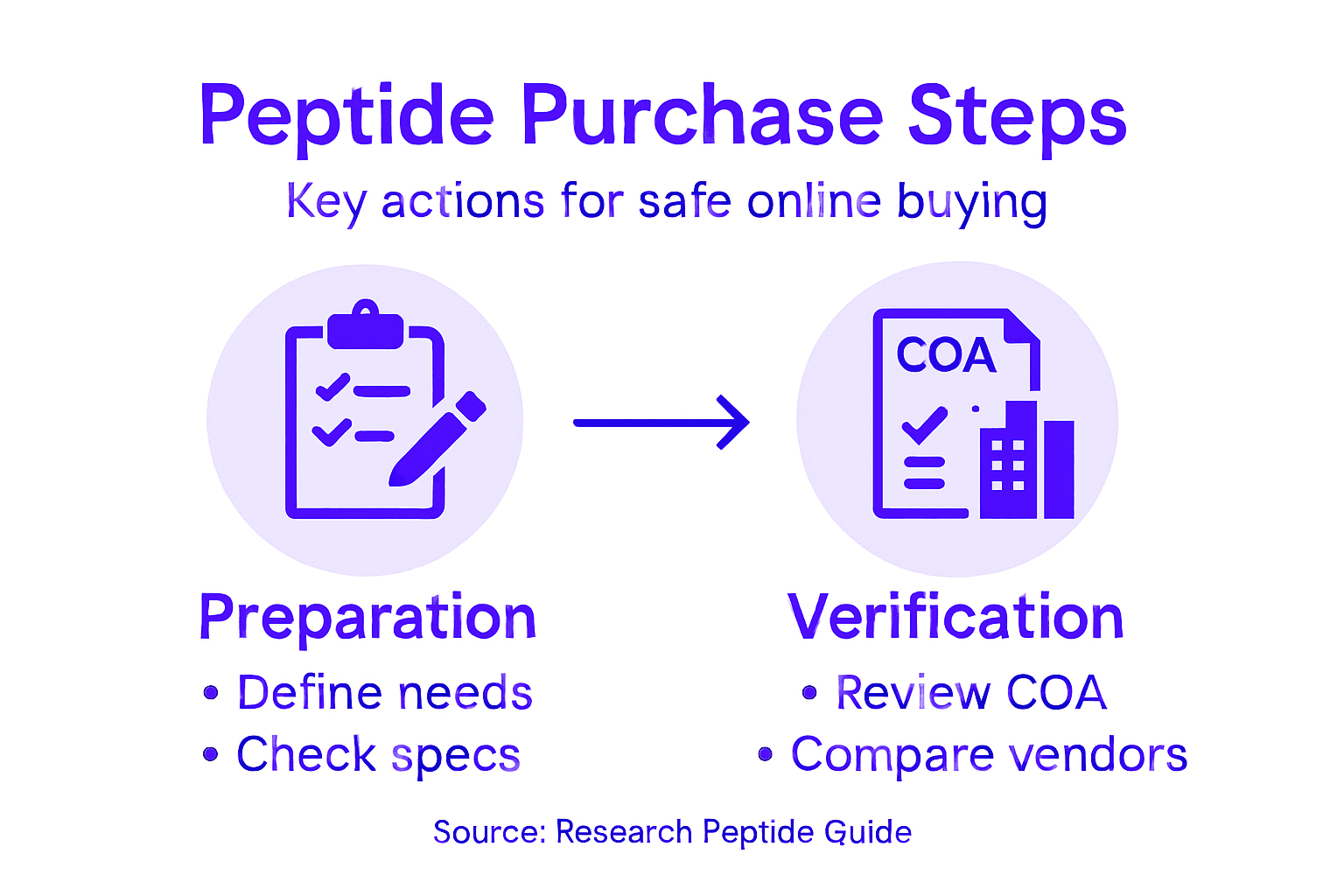 Peptide Purchase Steps

Key actions for safe online buying

COA

Preparation
• Define needs
• Check specs

Verification
• Review COA
• Compare vendors

Source: Research Peptide Guide