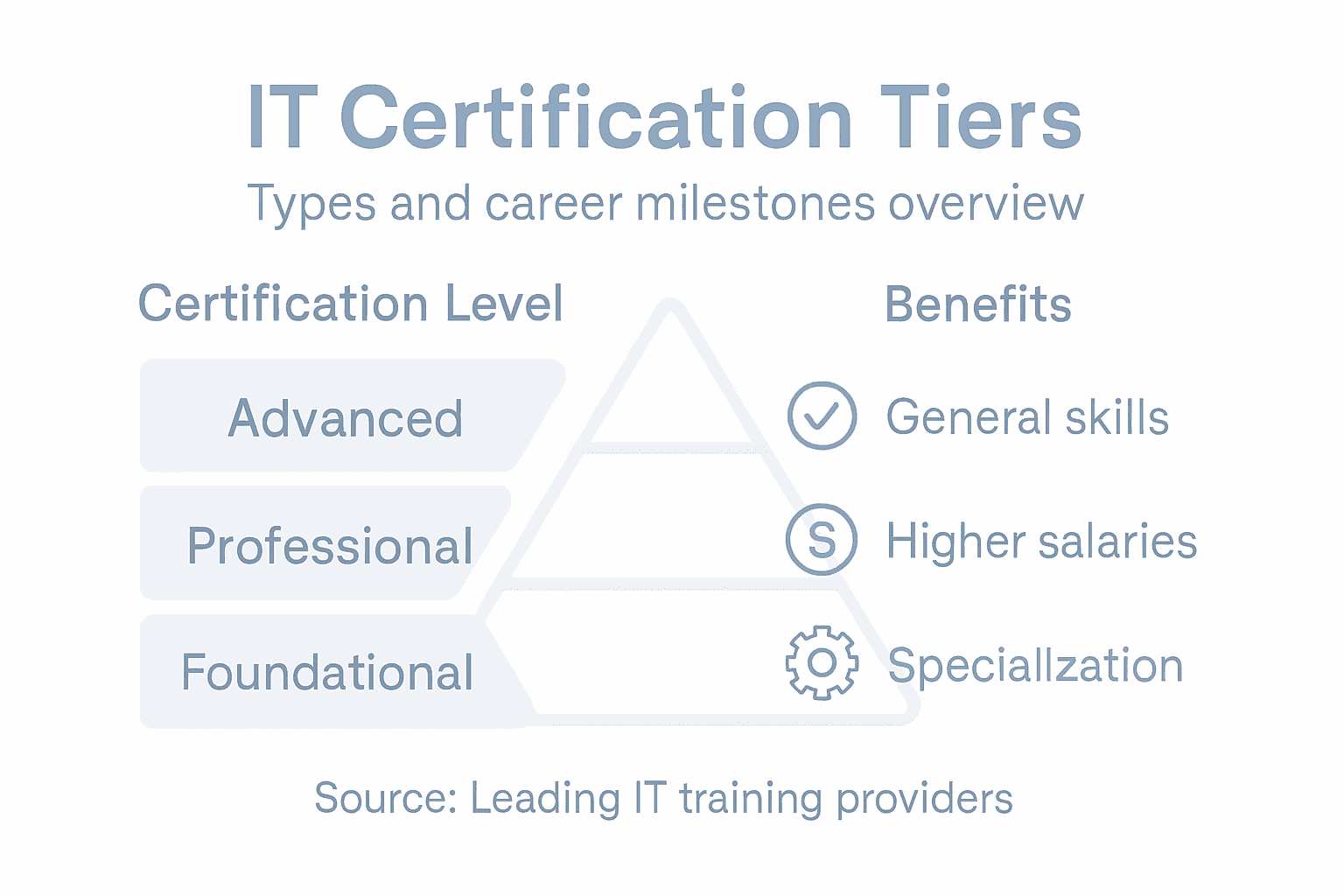 IT Certification Tiers

Types and career milestones overview

Certification Level

Advanced

Professional

Foundational

Benefits

General skills

S

Higher salaries

Speciallzation

Source: Leading IT training providers