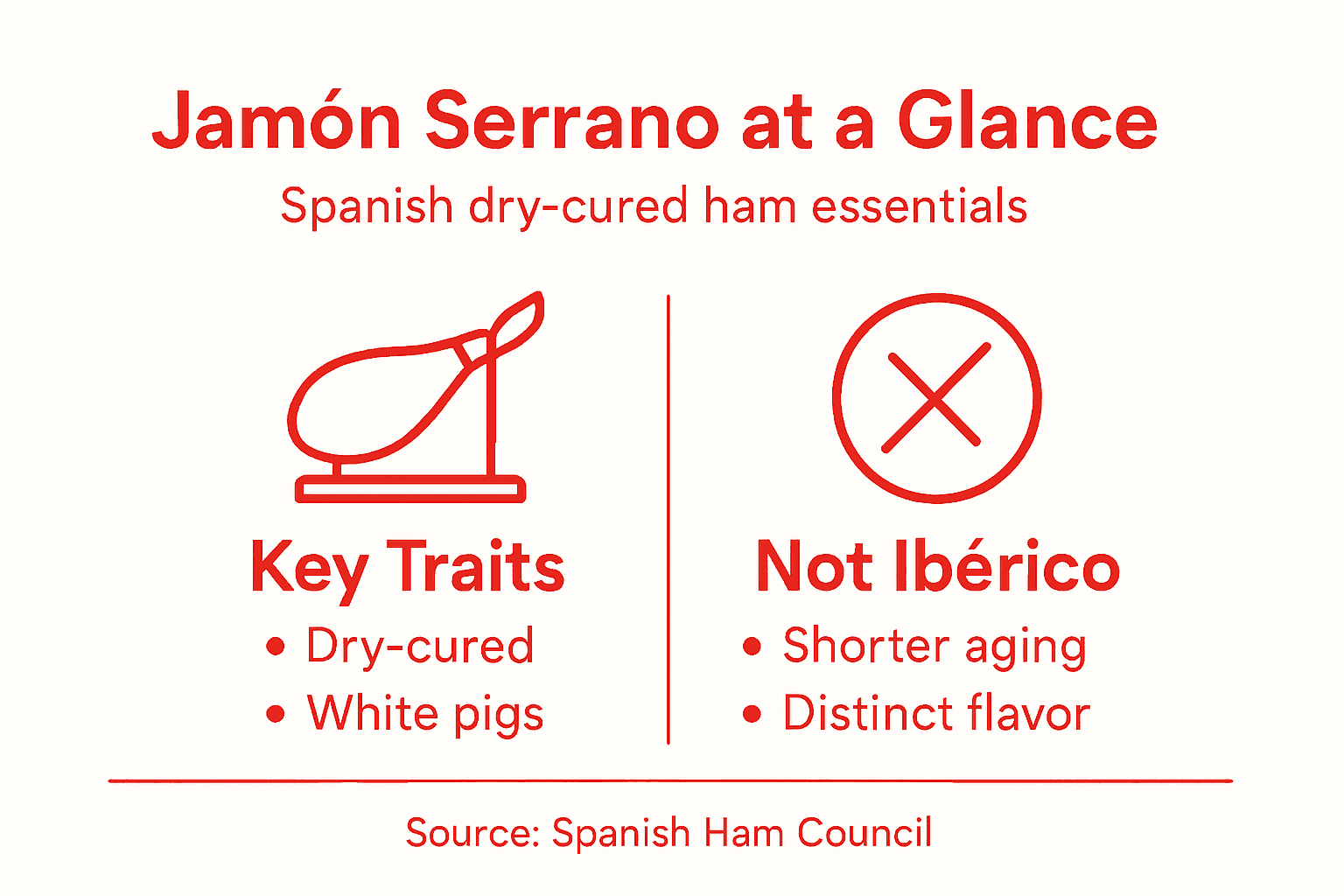 Jamón Serrano at a Glance

Spanish dry-cured ham essentials

Key Traits
• Dry-cured
• White pigs

Not Ibérico
• Shorter aging
• Distinct flavor

Source: Spanish Ham Council