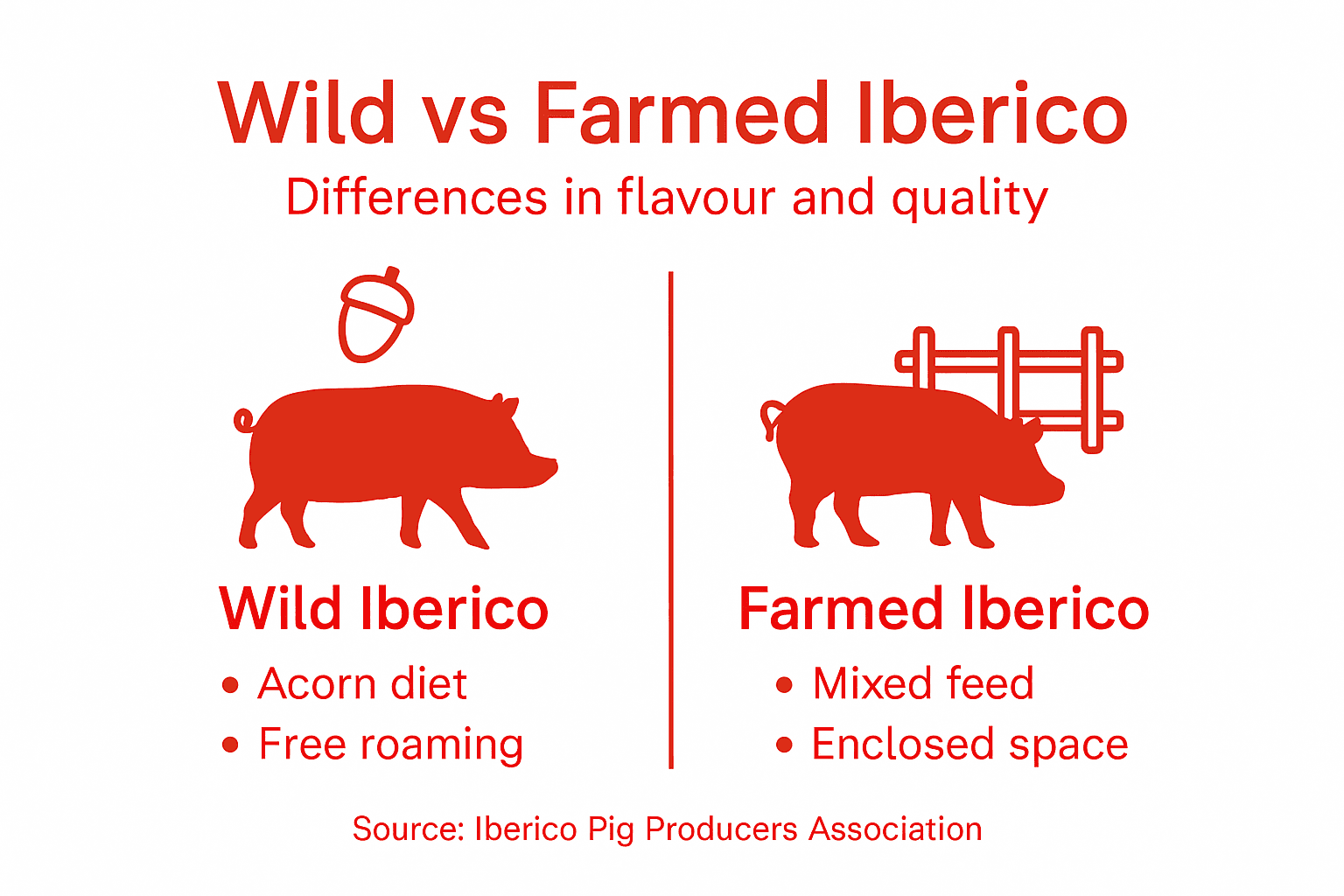 Wild vs Farmed Iberico

Differences in flavour and quality

Wild Iberico

• Acorn diet
• Free roaming

Farmed Iberico

• Mixed feed
• Enclosed space

Source: Iberico Pig Producers Association