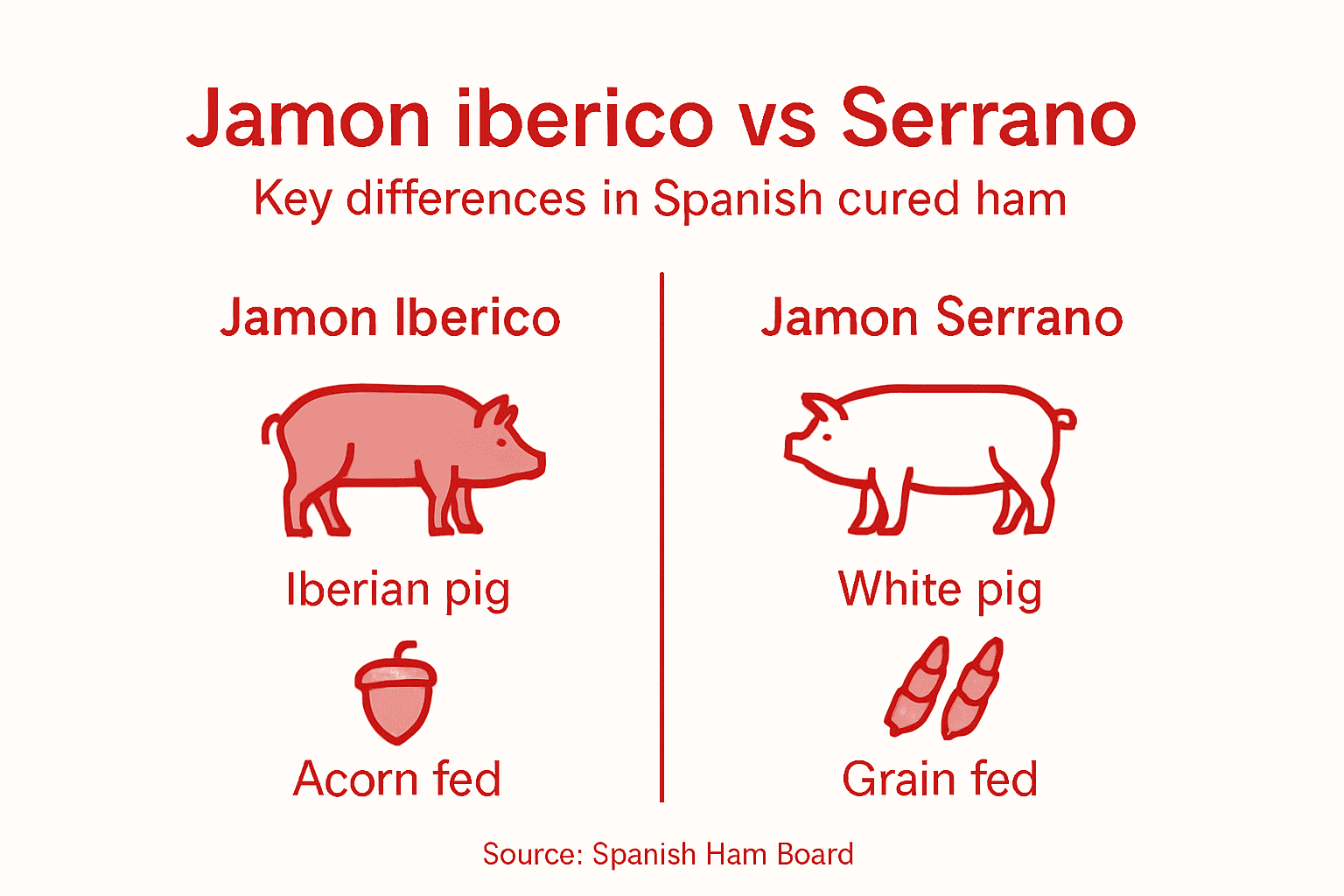 Jamon iberico vs Serrano

Key differences in Spanish cured ham

Jamon Iberico

Iberian pig

Acorn fed

Jamon Serrano

White pig

Grain fed

Source: Spanish Ham Board