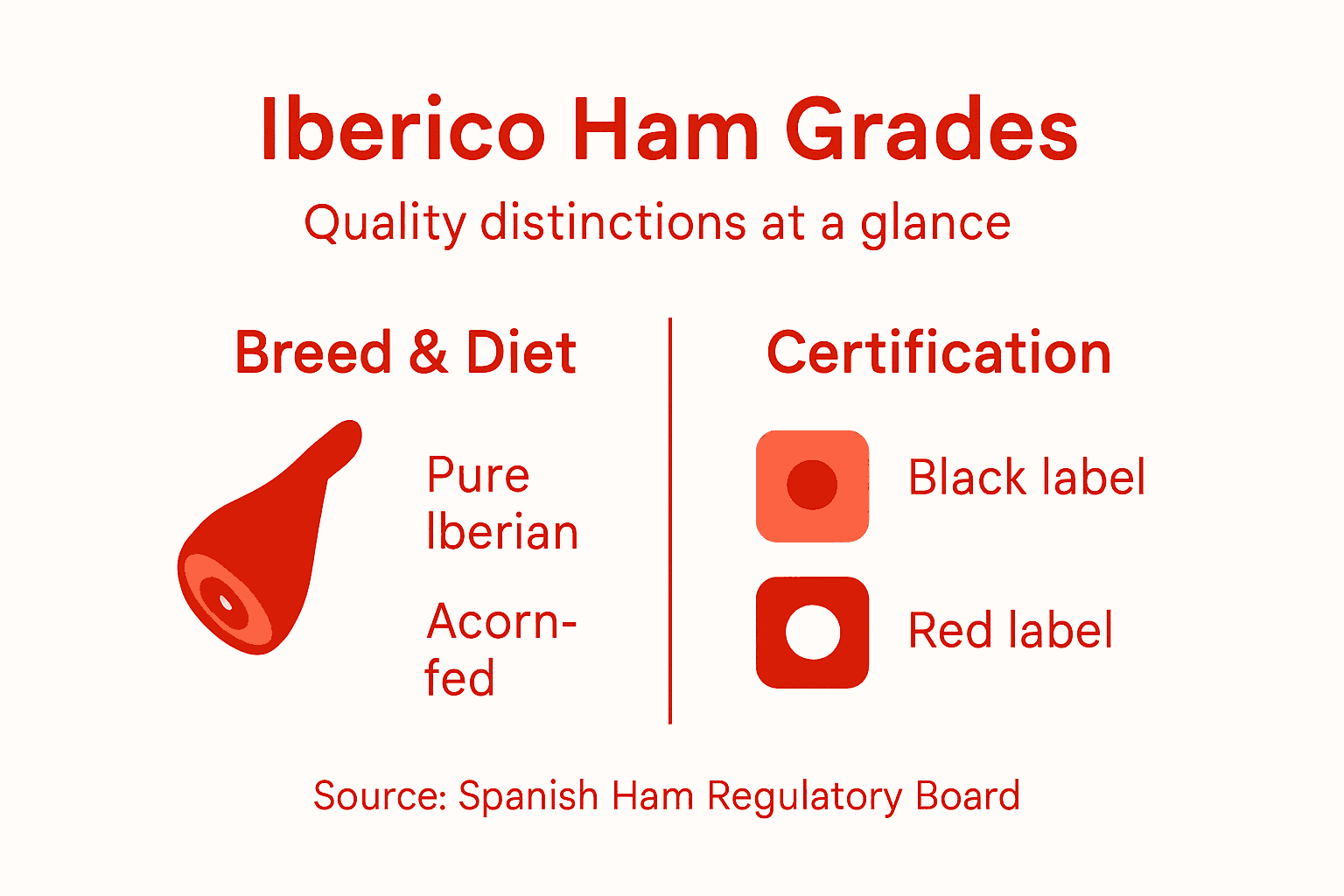 Iberico Ham Grades

Quality distinctions at a glance

Breed & Diet

Pure Iberian

Acorn-fed

Certification

Black label

Red label

Source: Spanish Ham Regulatory Board