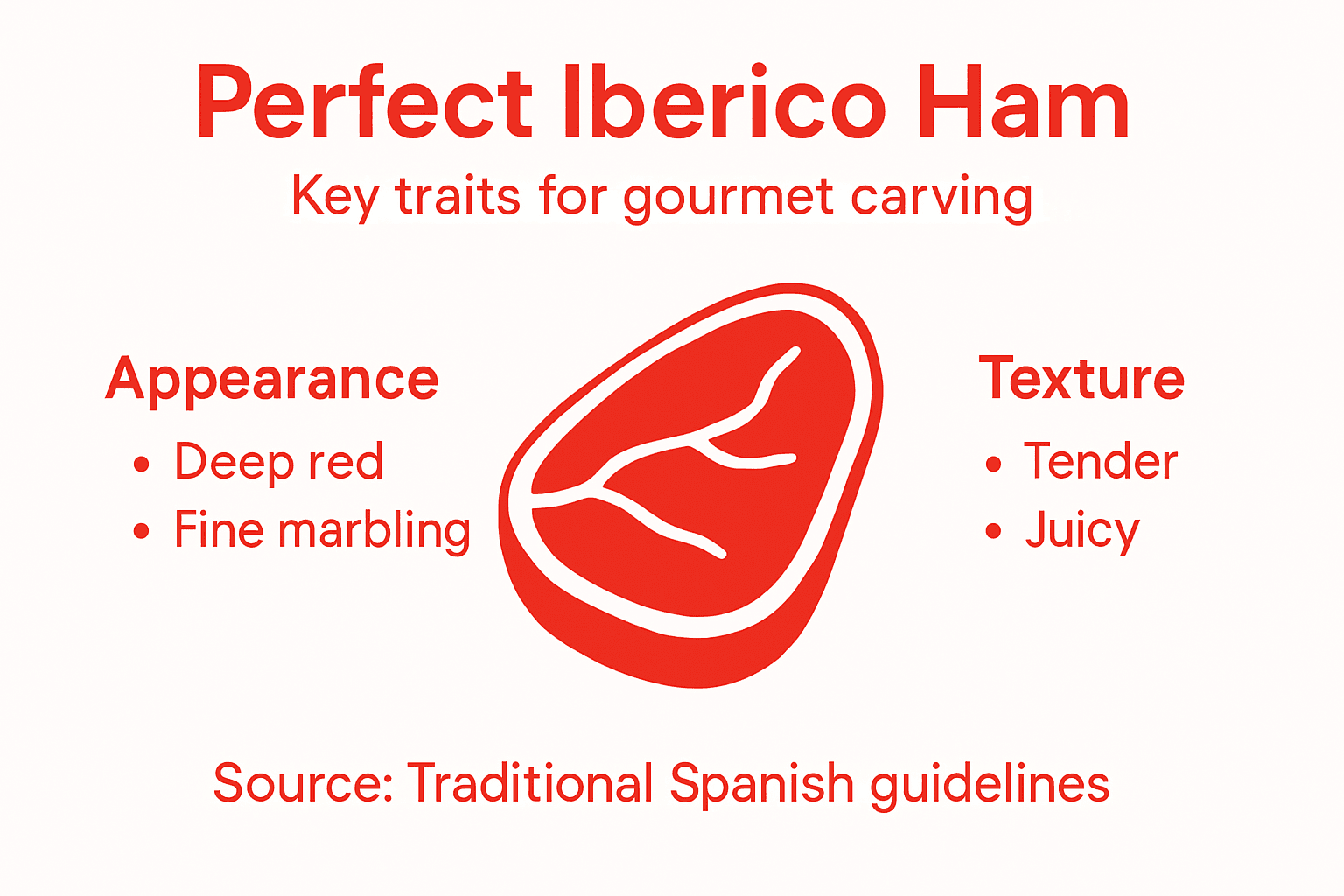 Perfect Iberico Ham

Key traits for gourmet carving

Appearance
• Deep red
• Fine marbling

Texture
• Tender
• Juicy

Source: Traditional Spanish guidelines