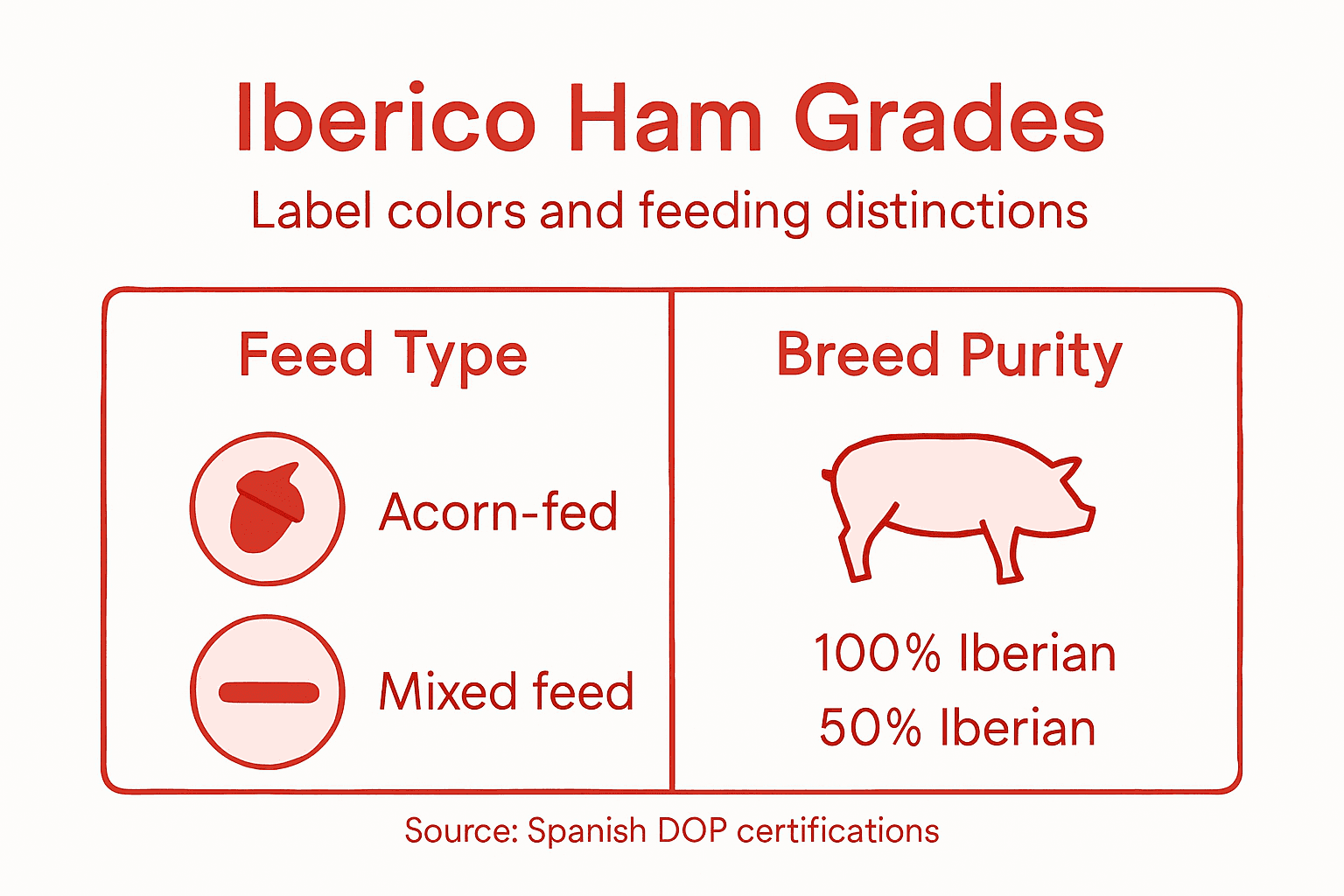 Iberico Ham Grades

Label colors and feeding distinctions

Feed Type

Acorn-fed

Mixed feed

Breed Purity

100% Iberian

50% Iberian

Source: Spanish DOP certifications