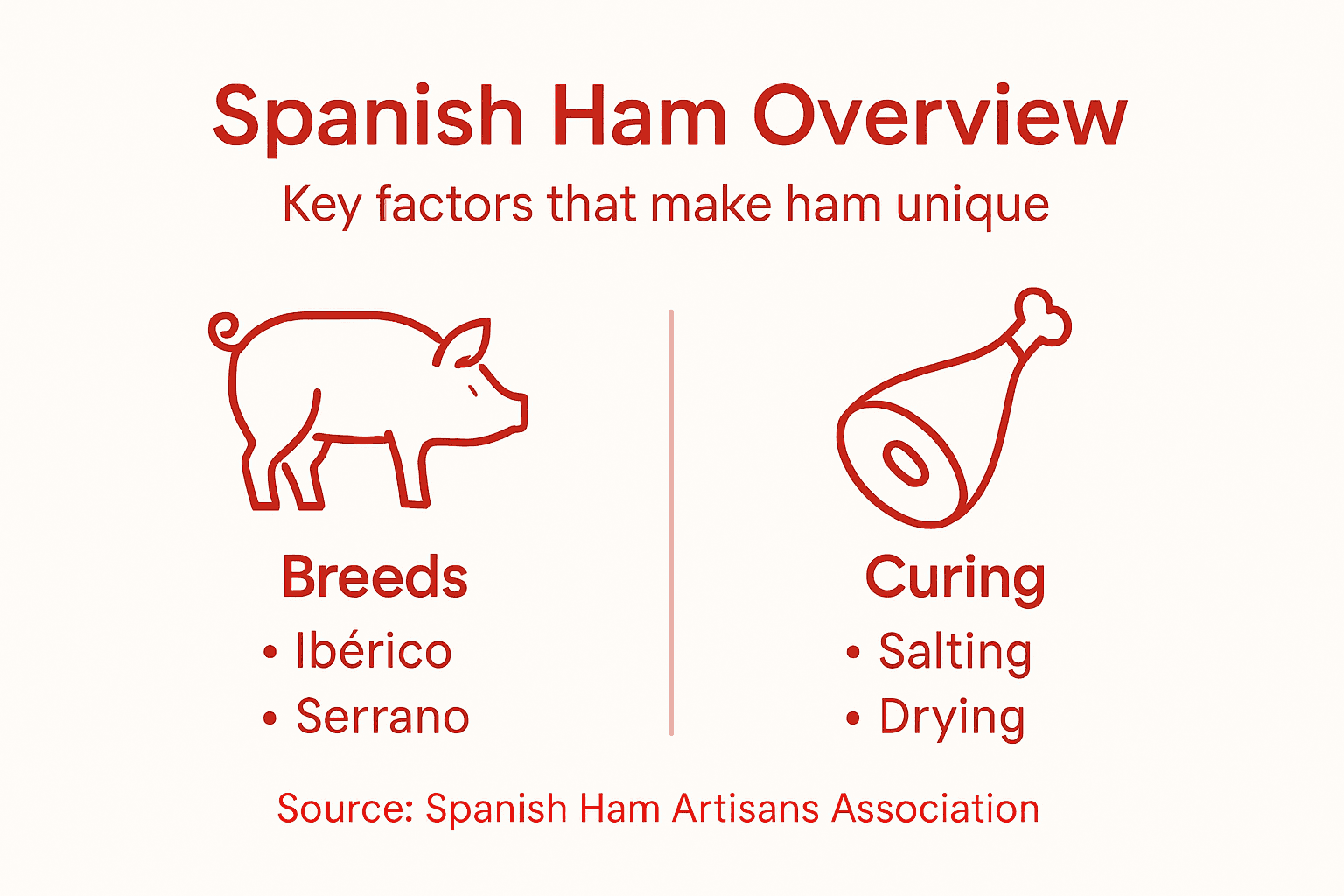 Spanish Ham Overview

Key factors that make ham unique

Breeds
• Ibérico
• Serrano

Curing
• Salting
• Drying

Source: Spanish Ham Artisans Association